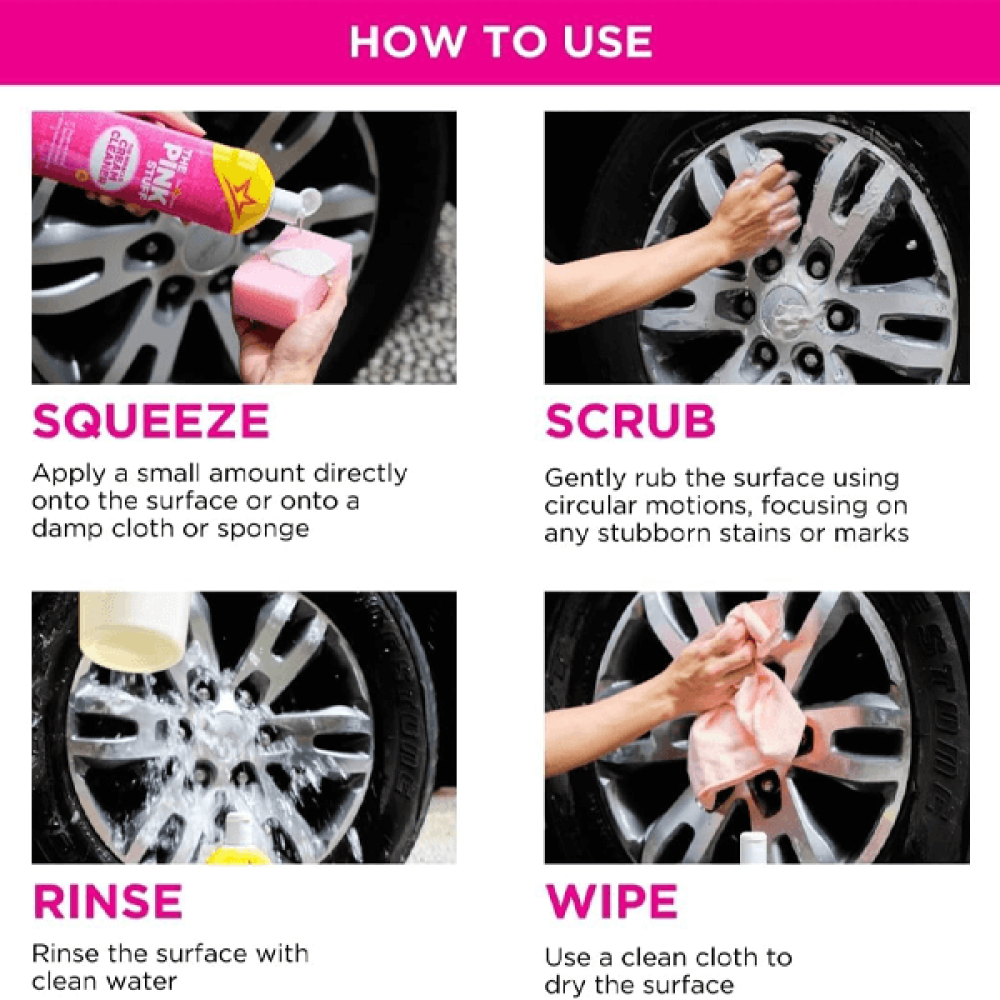 HOW TO USE

THE PINK STUFF

CREAM CLEANER

SQUEEZE

Apply a small amount directly onto the surface or onto a damp cloth or sponge

SCRUB

Gently rub the surface using circular motions, focusing on any stubborn stains or marks

RINSE

Rinse the surface with clean water

WIPE

Use a clean cloth to dry the surface