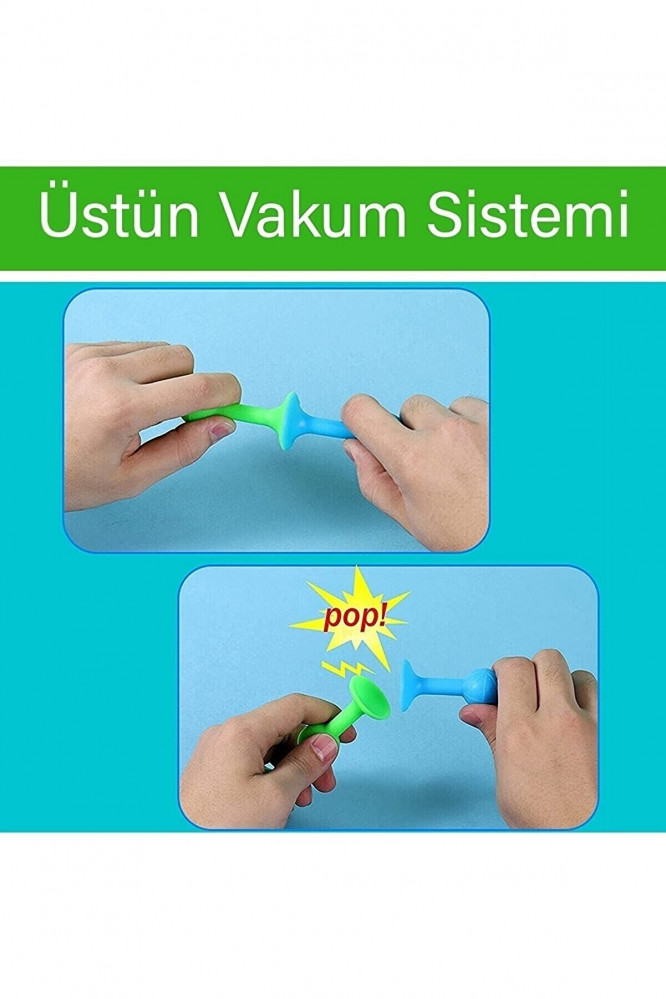 Üstün Vakum Sistemi

pop!