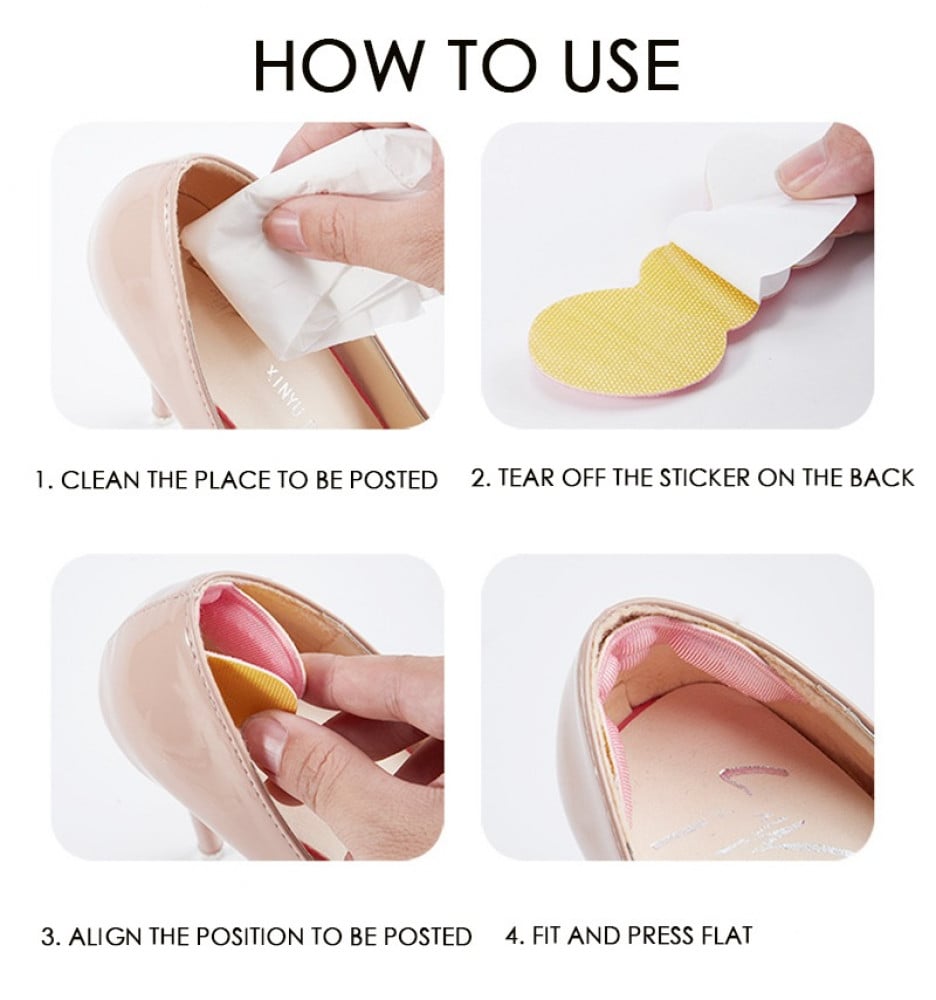 HOW TO USE

XINYU

1. CLEAN THE PLACE TO BE POSTED

2. TEAR OFF THE STICKER ON THE BACK

3. ALIGN THE POSITION TO BE POSTED

4. FIT AND PRESS FLAT