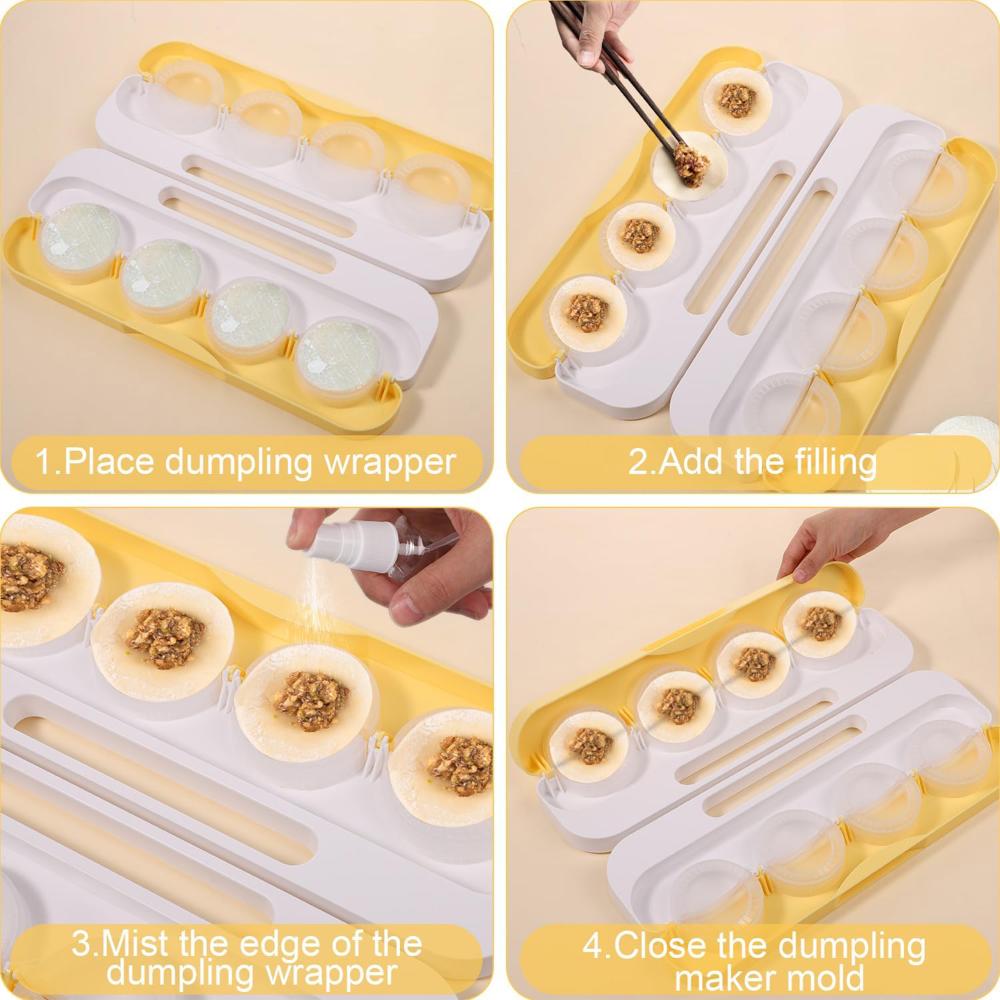 1.Place dumpling wrapper

2.Add the filling

3.Mist the edge of the dumpling wrapper

4.Close the dumpling maker mold