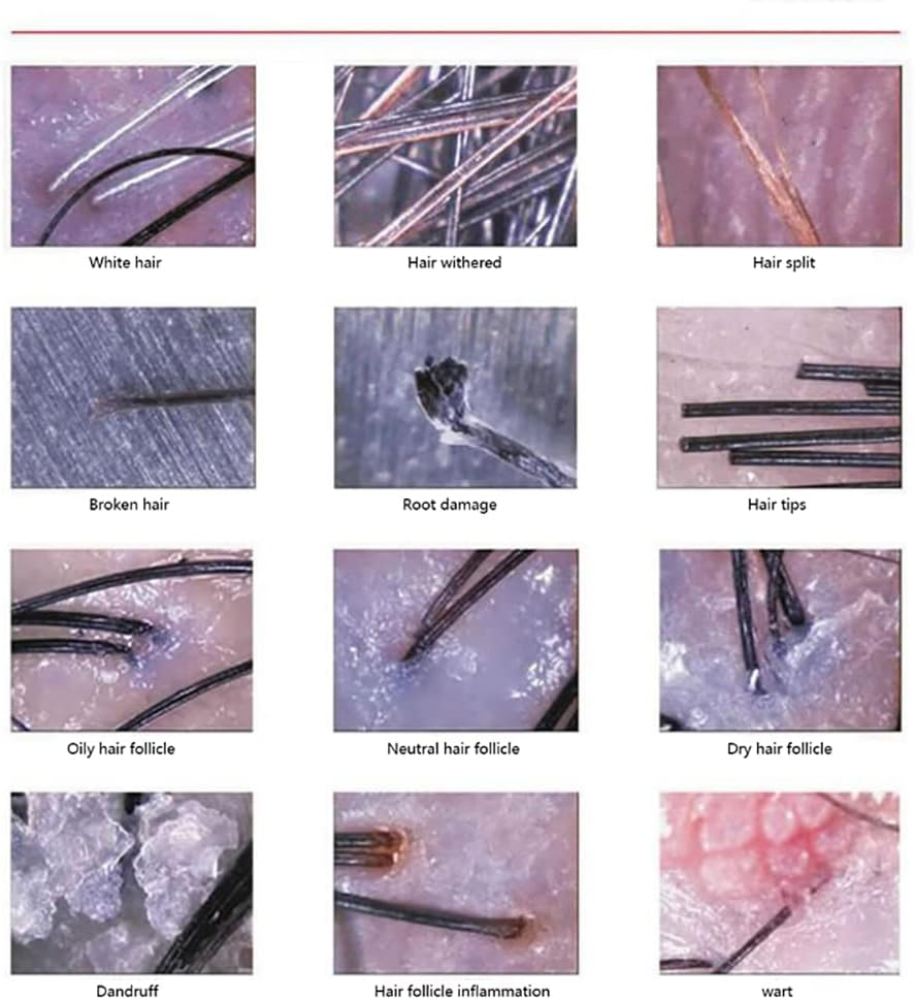 White hair

Hair withered

Hair split

Broken hair

Root damage

Hair tips

Oily hair follicle

Neutral hair follicle

Dry hair follicle

Dandruff

Hair follicle inflammation

wart