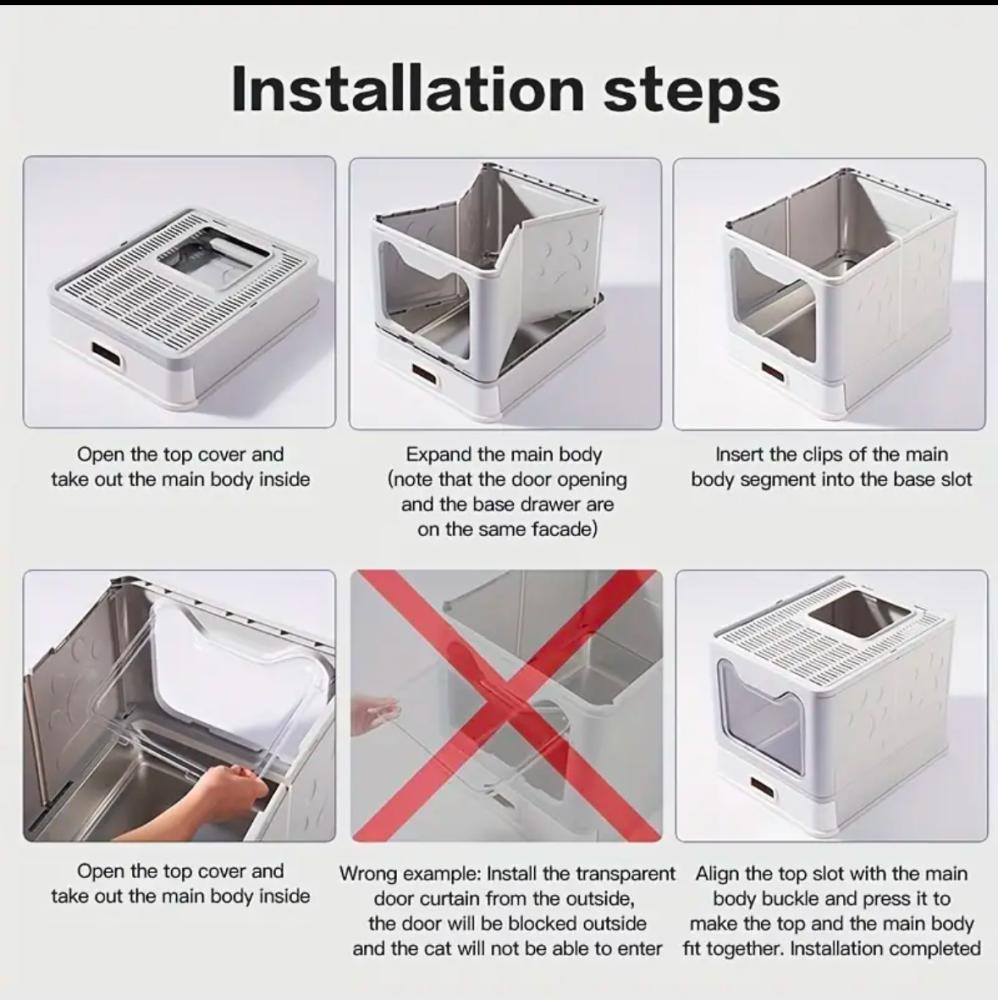 Installation steps

Open the top cover and take out the main body inside

Expand the main body (note that the door opening and the base drawer are on the same facade)

Insert the clips of the main body segment into the base slot

Open the top cover and take out the main body inside

Wrong example: Install the transparent door curtain from the outside, the door will be blocked outside and the cat will not be able to enter

Align the top slot with the main body buckle and press it to make the top and the main body fit together. Installation completed