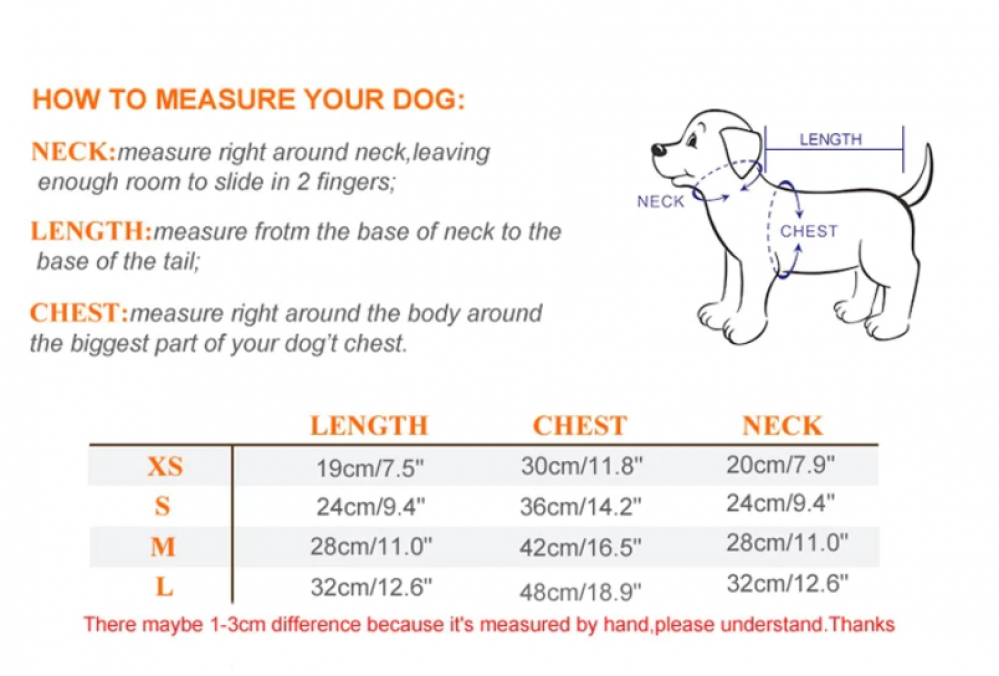 HOW TO MEASURE YOUR DOG:

NECK:measure right around neck,leaving enough room to slide in 2 fingers;

LENGTH:measure frotm the base of neck to the base of the tail;

CHEST:measure right around the body around the biggest part of your dog't chest.

LENGTH

NECK

CHEST

| | LENGTH | CHEST | NECK |
|---|---|---|---|
| XS | 19cm/7.5" | 30cm/11.8" | 20cm/7.9" |
| S | 24cm/9.4" | 36cm/14.2" | 24cm/9.4" |
| M | 28cm/11.0" | 42cm/16.5" | 28cm/11.0" |
| L | 32cm/12.6" | 48cm/18.9" | 32cm/12.6" |

There maybe 1-3cm difference because it's measured by hand,please understand.Thanks