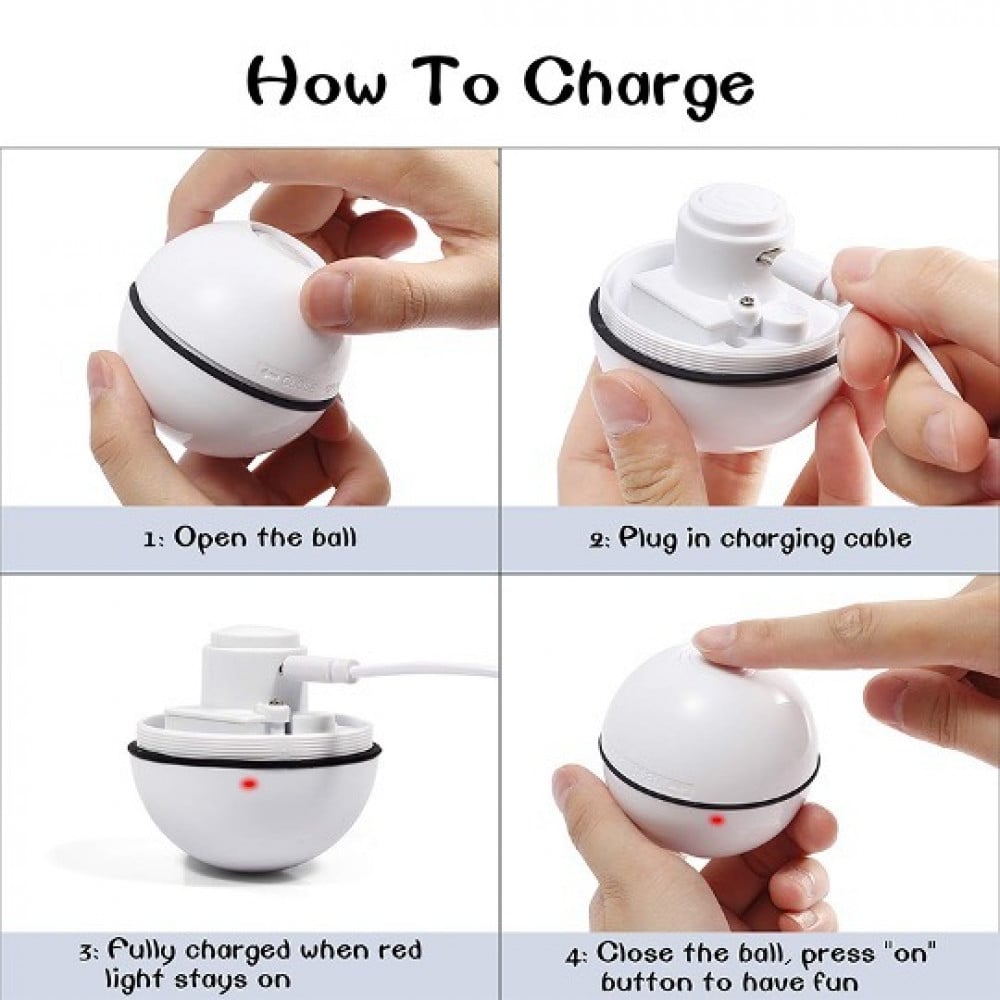 How To Charge

1: Open the ball

2: Plug in charging cable

3: Fully charged when red light stays on

4: Close the ball, press "on" button to have fun