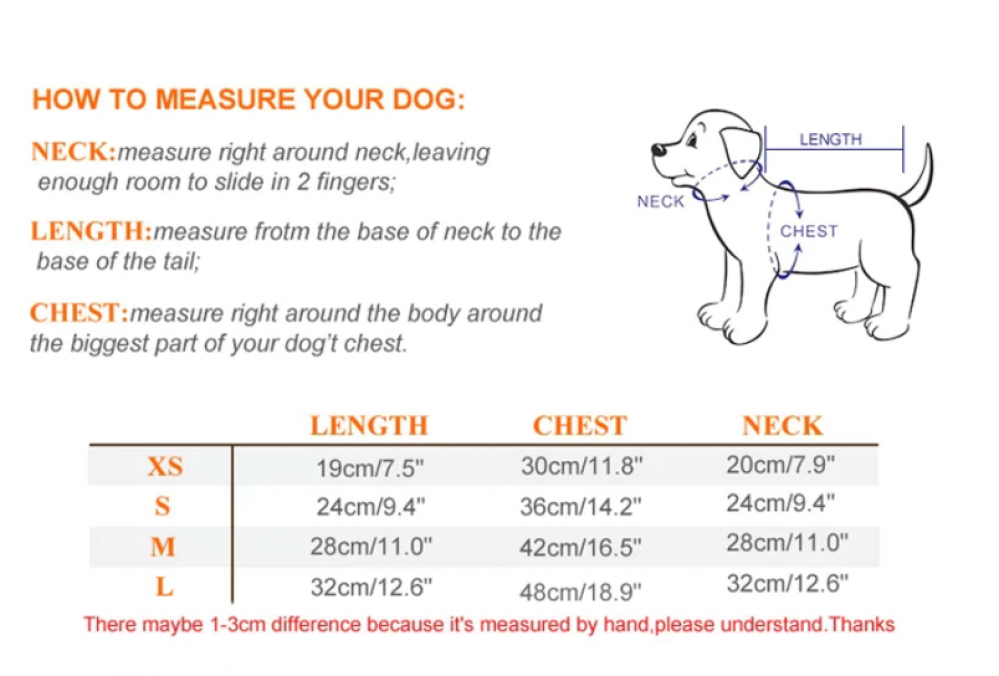 HOW TO MEASURE YOUR DOG:

NECK:measure right around neck,leaving enough room to slide in 2 fingers;

LENGTH:measure frotm the base of neck to the base of the tail;

CHEST:measure right around the body around the biggest part of your dog't chest.

LENGTH

NECK

CHEST

| | LENGTH | CHEST | NECK |
|---|---|---|---|
| XS | 19cm/7.5" | 30cm/11.8" | 20cm/7.9" |
| S | 24cm/9.4" | 36cm/14.2" | 24cm/9.4" |
| M | 28cm/11.0" | 42cm/16.5" | 28cm/11.0" |
| L | 32cm/12.6" | 48cm/18.9" | 32cm/12.6" |

There maybe 1-3cm difference because it's measured by hand,please understand.Thanks