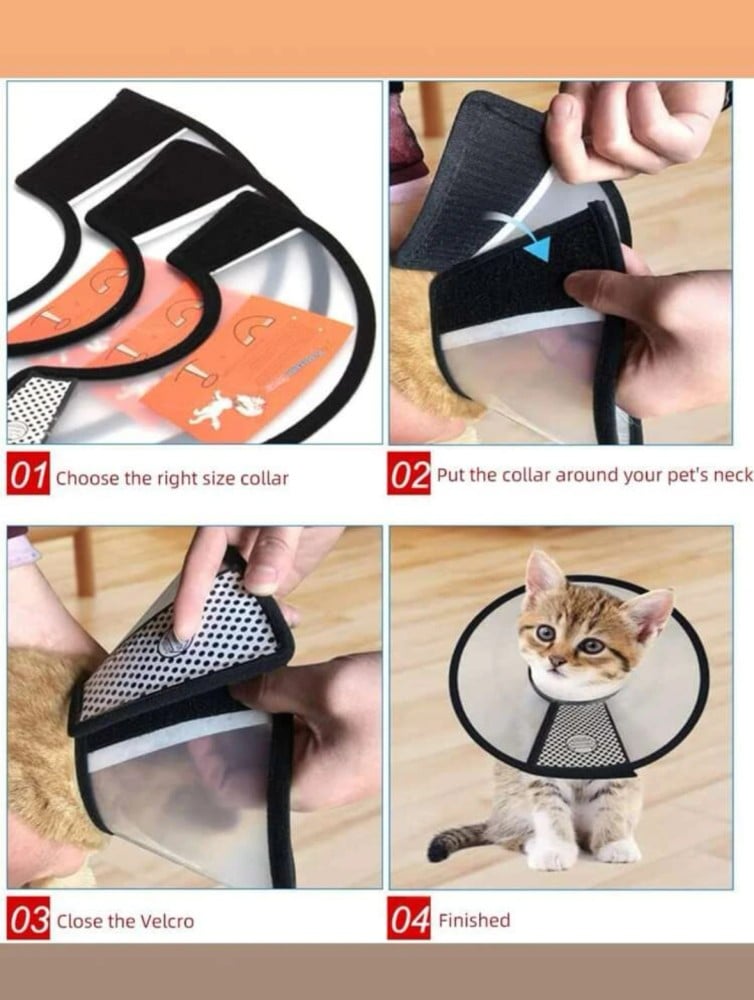 01 Choose the right size collar

02 Put the collar around your pet's neck

03 Close the Velcro

04 Finished