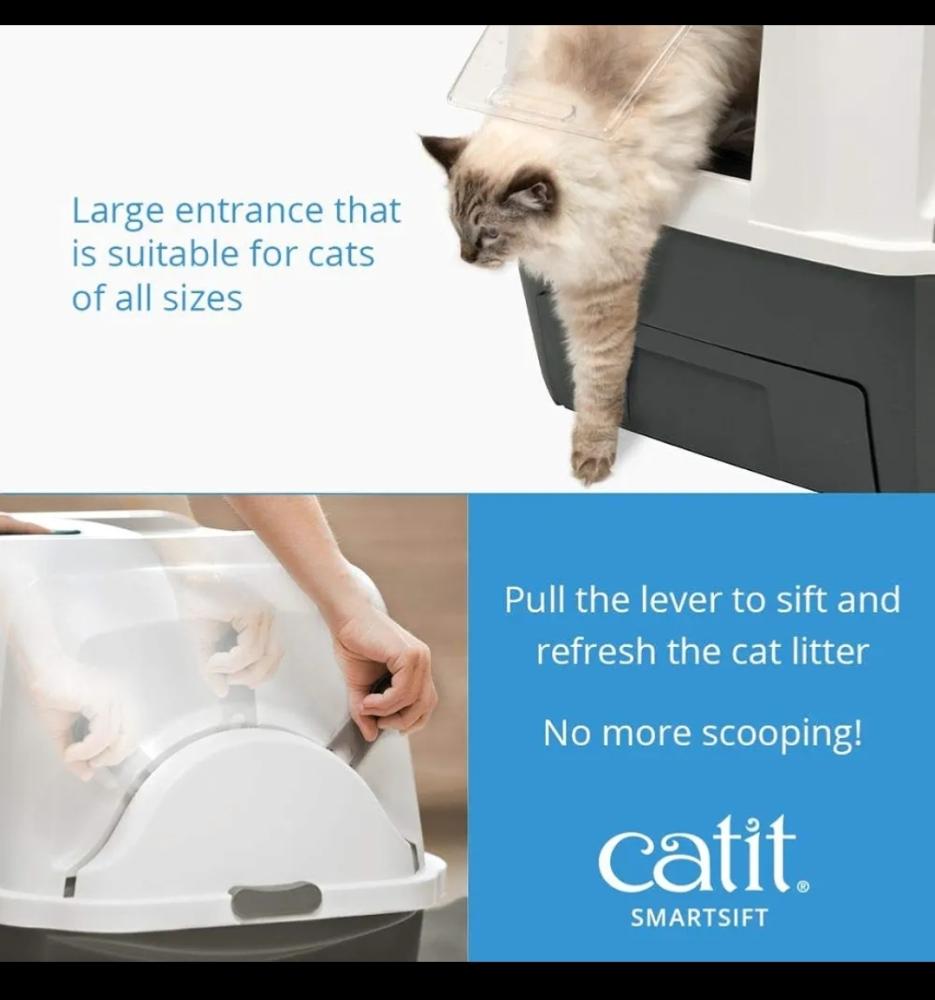 Large entrance that is suitable for cats of all sizes

Pull the lever to sift and refresh the cat litter

No more scooping!

catit®
SMARTSIFT