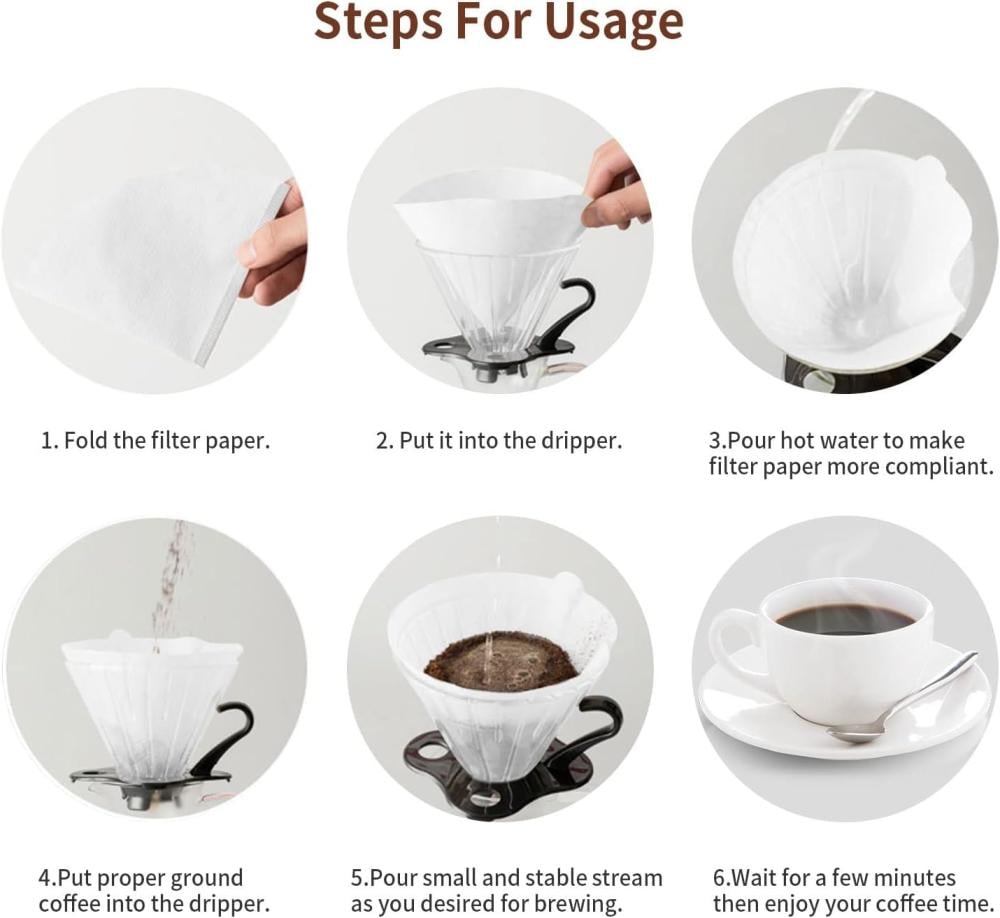 Steps For Usage

1. Fold the filter paper.

2. Put it into the dripper.

3.Pour hot water to make filter paper more compliant.

4.Put proper ground coffee into the dripper.

5.Pour small and stable stream as you desired for brewing.

6.Wait for a few minutes then enjoy your coffee time.