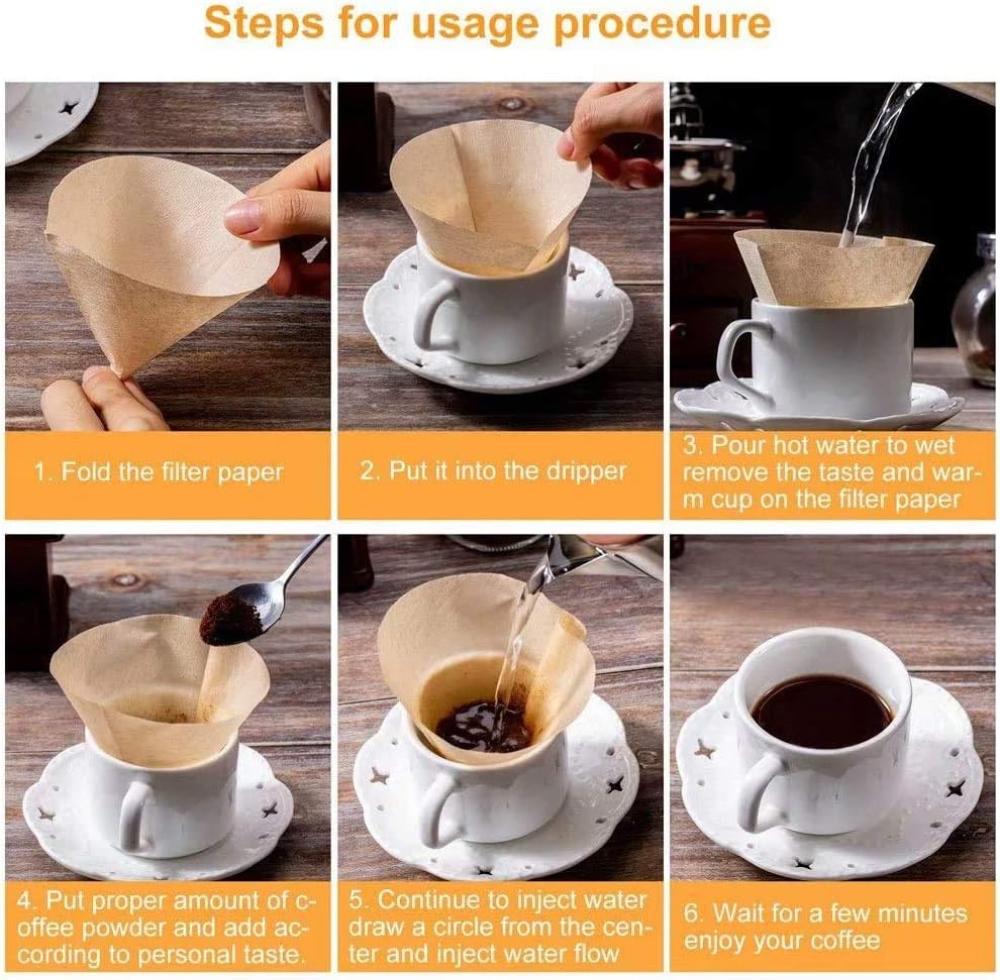 Steps for usage procedure

1. Fold the filter paper

2. Put it into the dripper

3. Pour hot water to wet remove the taste and warm cup on the filter paper

4. Put proper amount of coffee powder and add according to personal taste.

5. Continue to inject water draw a circle from the center and inject water flow

6. Wait for a few minutes enjoy your coffee