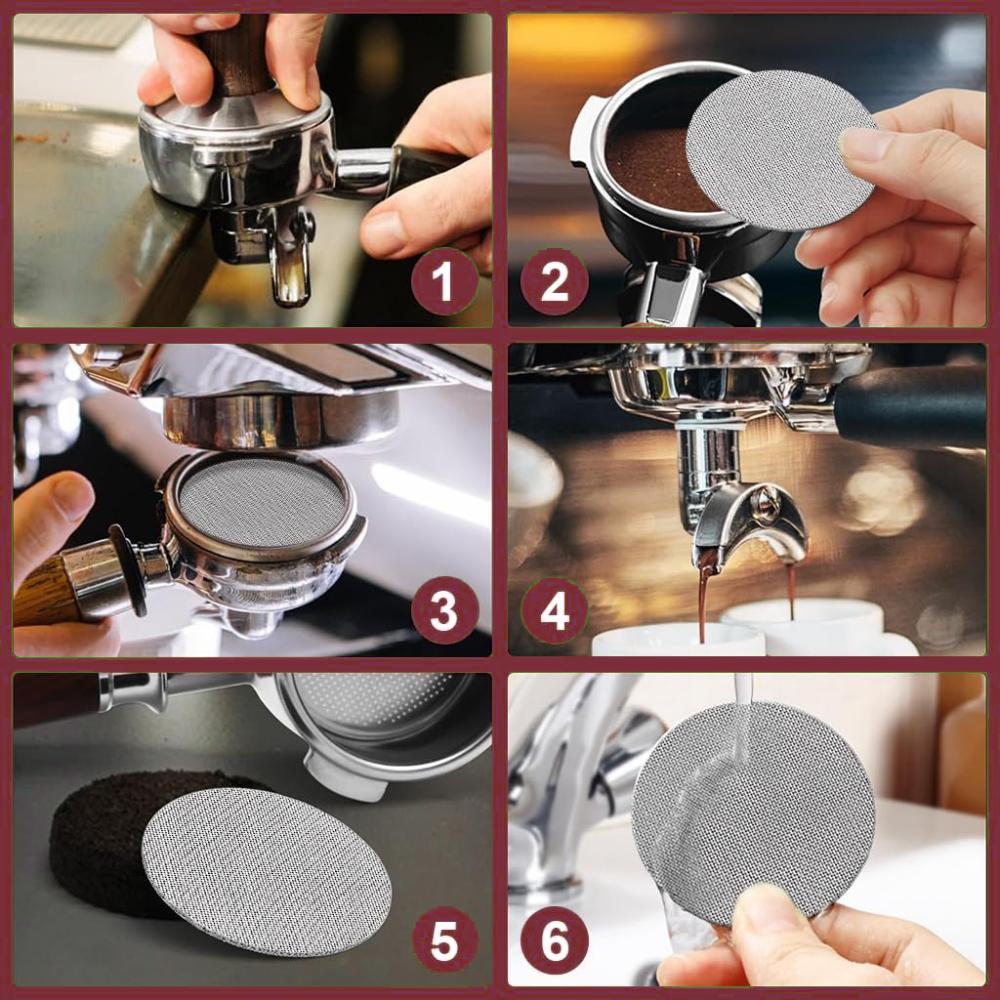 1
2
3
4
5
6