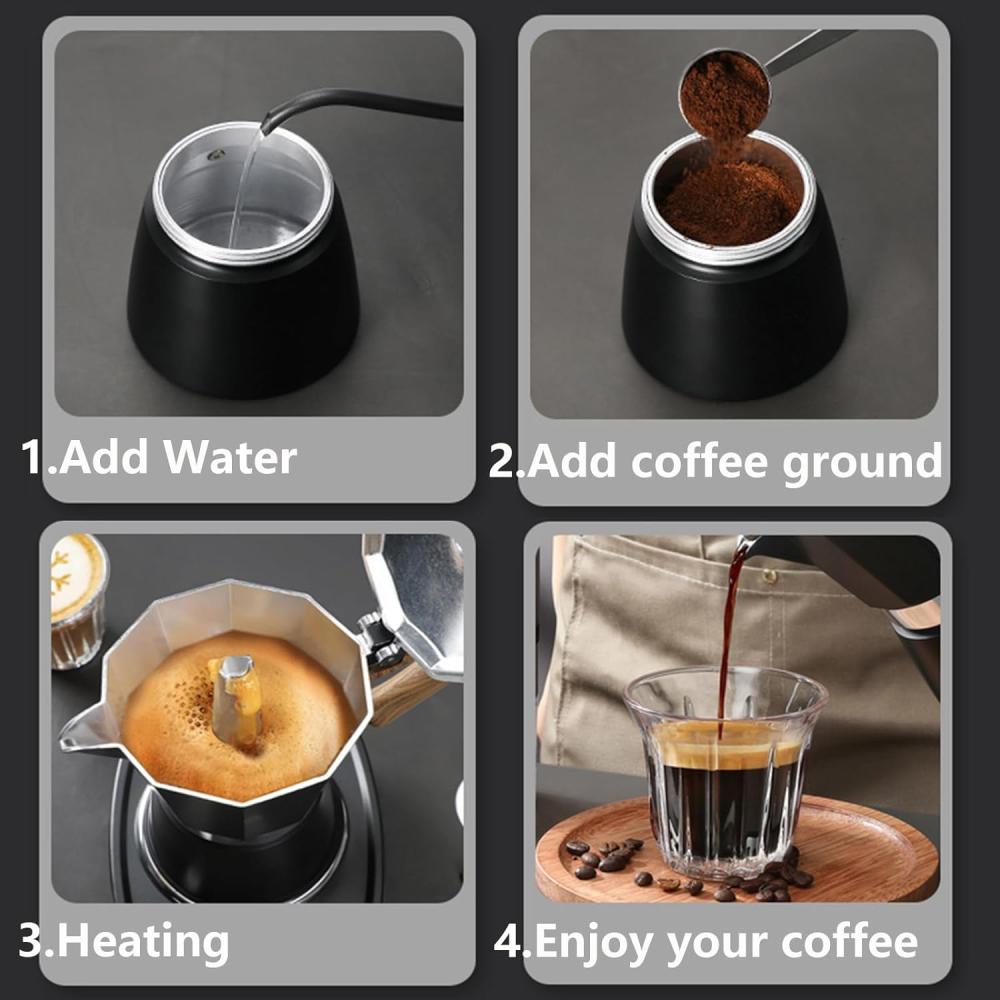 1.Add Water

2.Add coffee ground

3.Heating

4.Enjoy your coffee