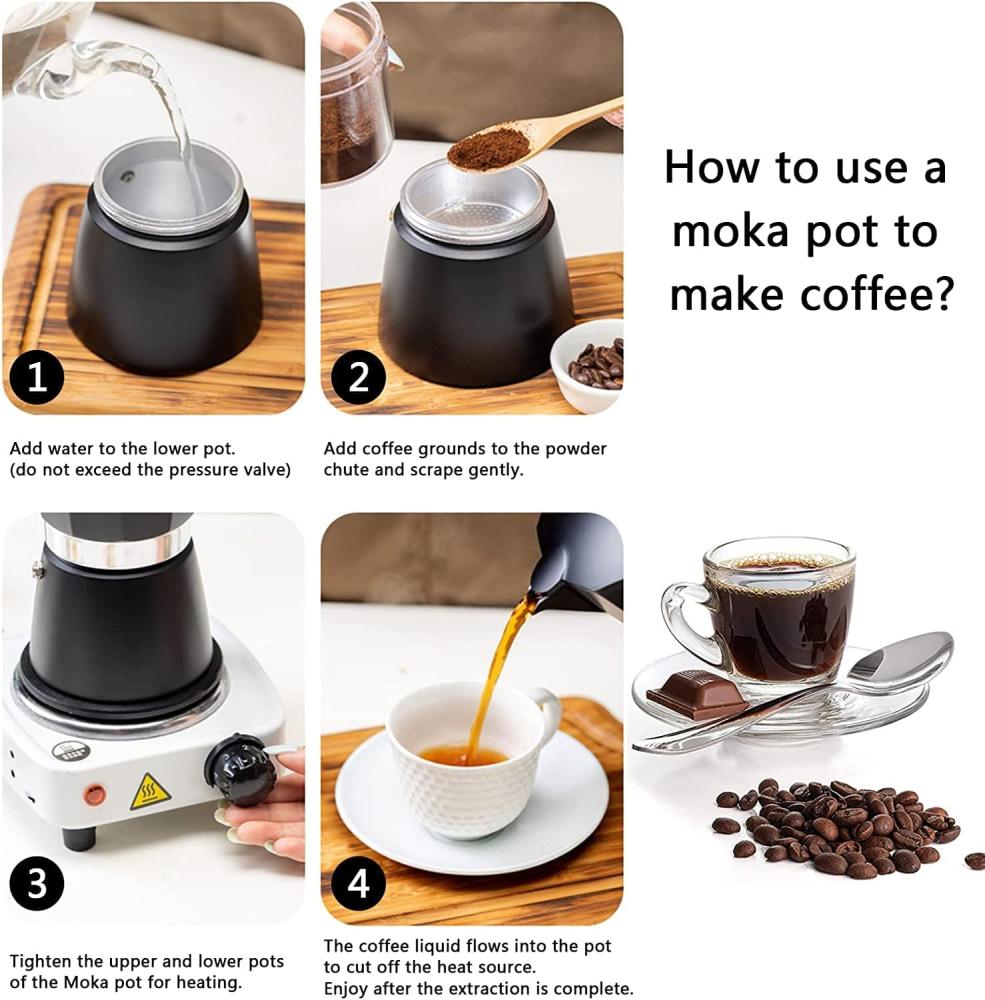 How to use a moka pot to make coffee?

1

Add water to the lower pot.
(do not exceed the pressure valve)

2

Add coffee grounds to the powder chute and scrape gently.

3

Tighten the upper and lower pots of the Moka pot for heating.

4

The coffee liquid flows into the pot to cut off the heat source.
Enjoy after the extraction is complete.