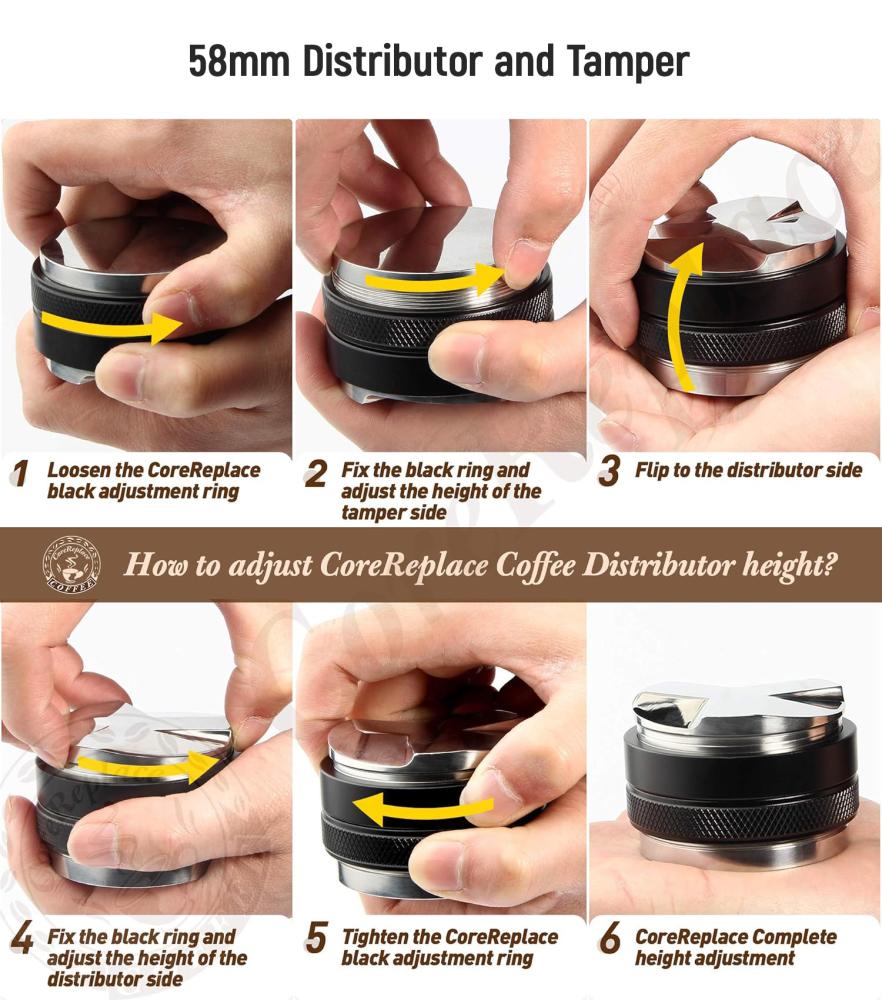 58mm Distributor and Tamper

1 Loosen the CoreReplace black adjustment ring

2 Fix the black ring and adjust the height of the tamper side

3 Flip to the distributor side

CoreReplace COFFEE

How to adjust CoreReplace Coffee Distributor height?

4 Fix the black ring and adjust the height of the distributor side

5 Tighten the CoreReplace black adjustment ring

6 CoreReplace Complete height adjustment