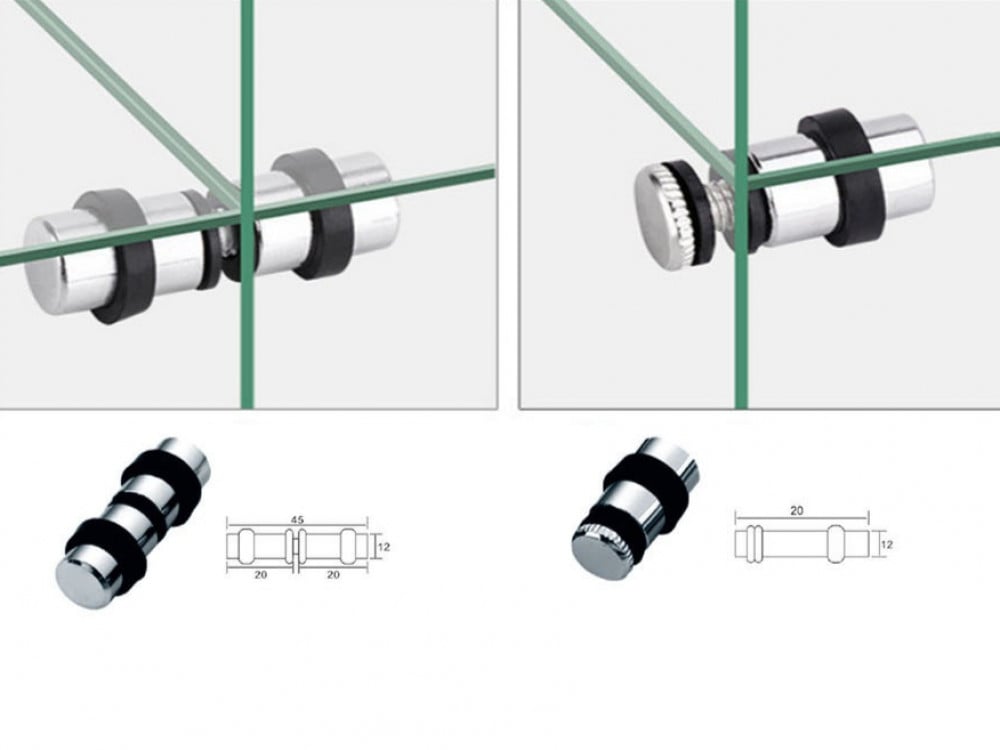 45
12
20
20

20
12