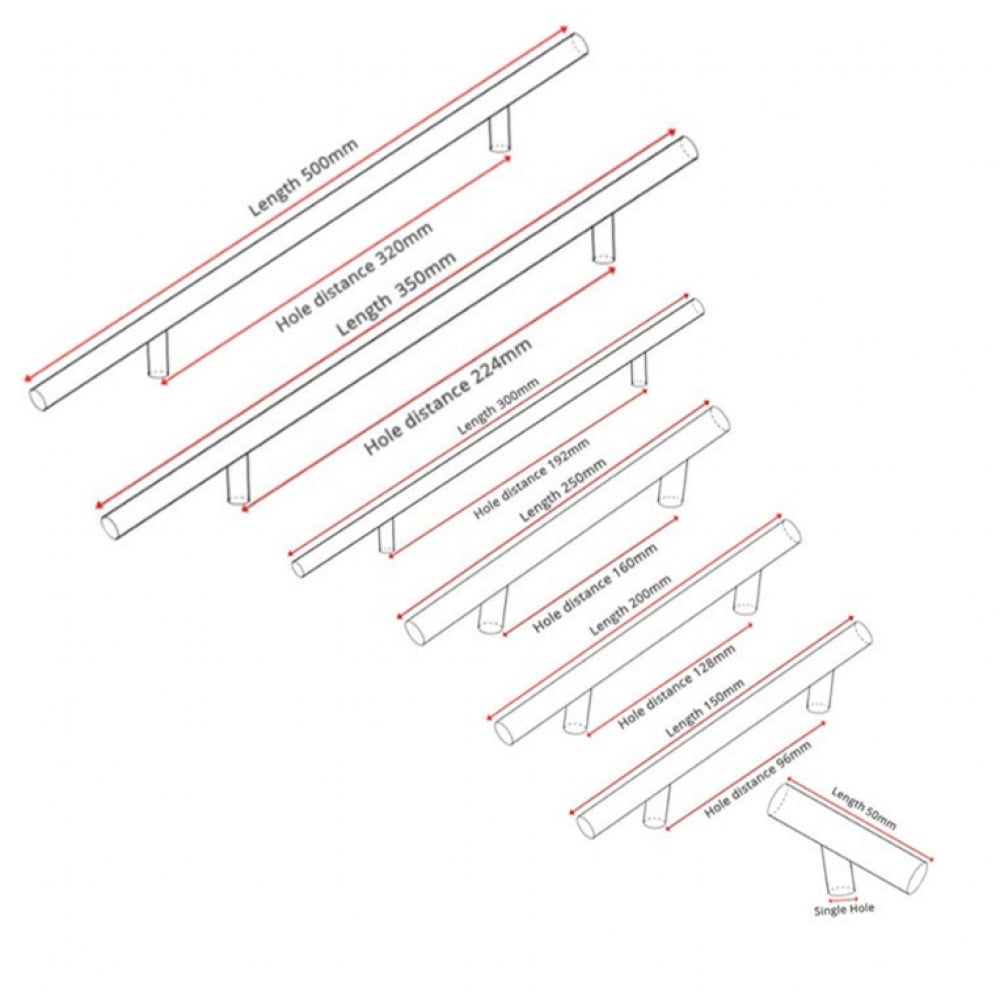 Length 500mm
Hole distance 320mm
Length 350mm
Hole distance 224mm
Length 300mm
Hole distance 192mm
Length 250mm
Hole distance 160mm
Length 200mm
Hole distance 128mm
Length 150mm
Hole distance 96mm
Length 50mm
Single Hole