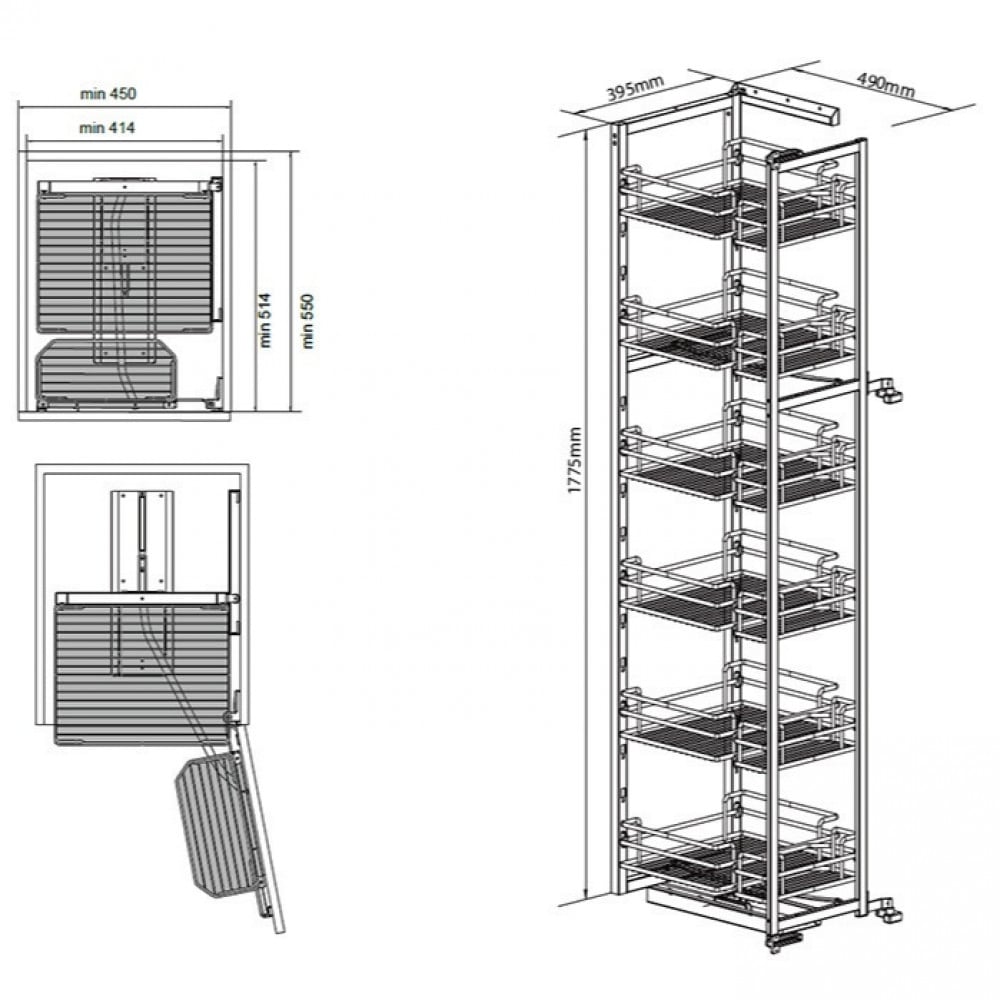 min 450
min 414
min 514
min 550
395mm
490mm
1775mm