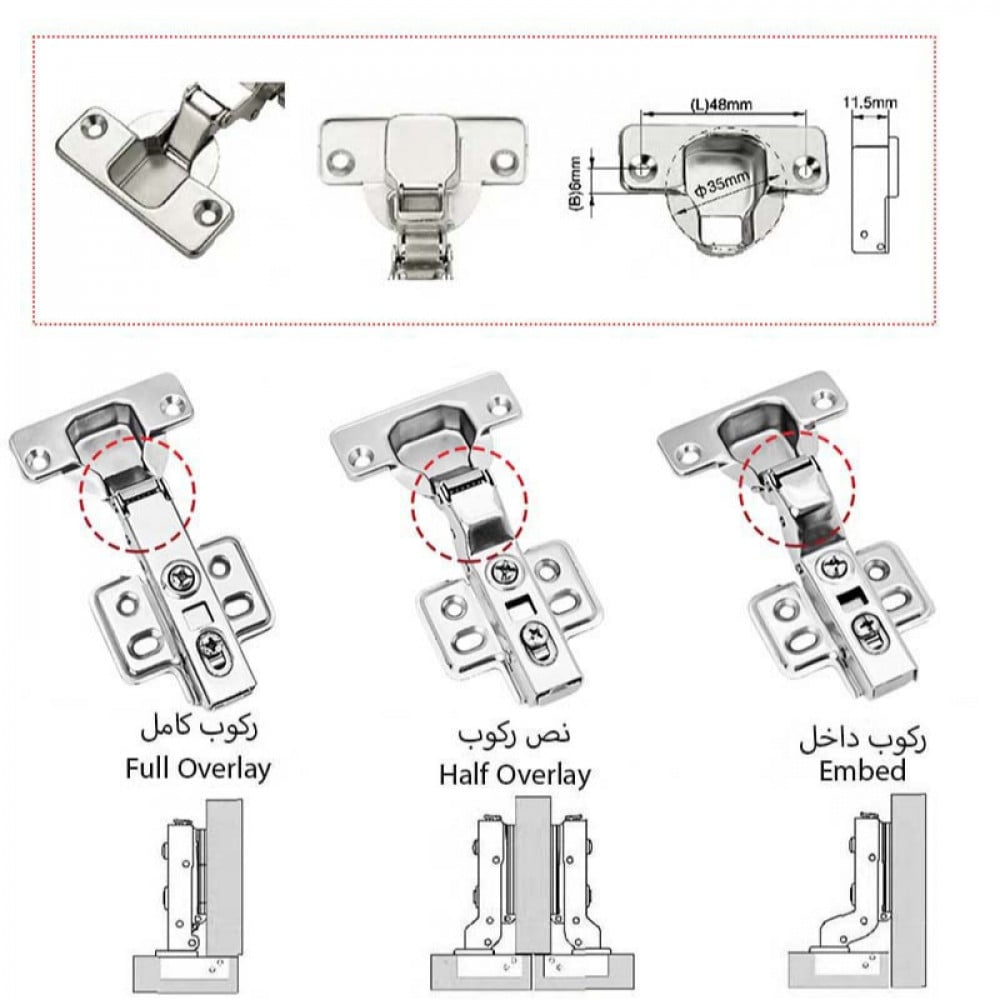 (L)48mm

11.5mm

(B)6mm

Φ35mm

ركوب كامل
Full Overlay

نص ركوب
Half Overlay

ركوب داخل
Embed