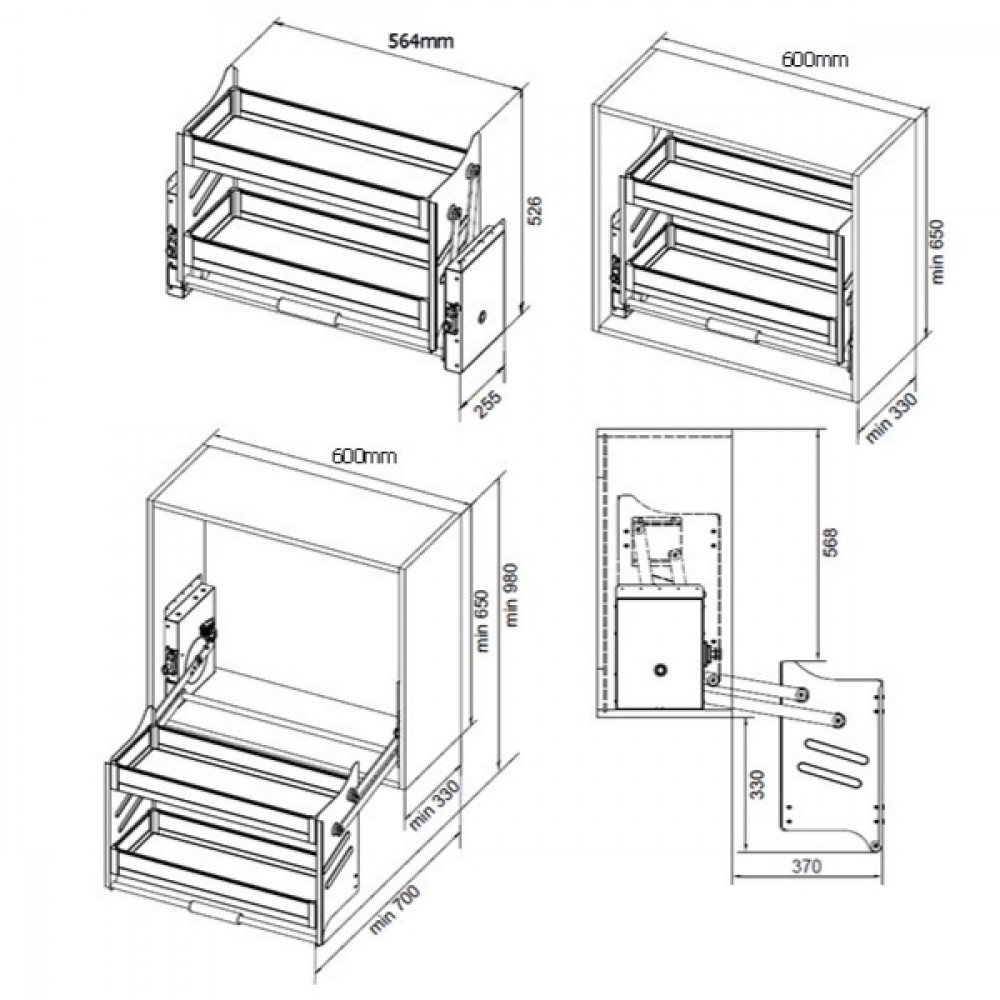 564mm
526
255
600mm
min 650
min 330
600mm
min 650
min 980
min 330
min 700
568
330
370