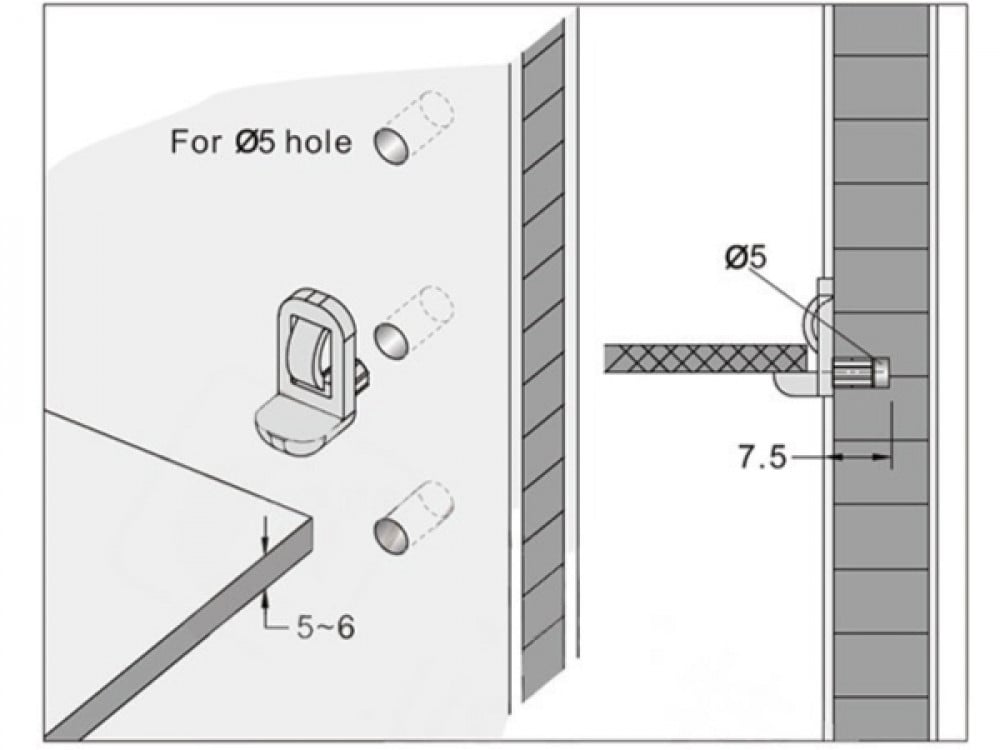 For Ø5 hole

5~6

Ø5

7.5