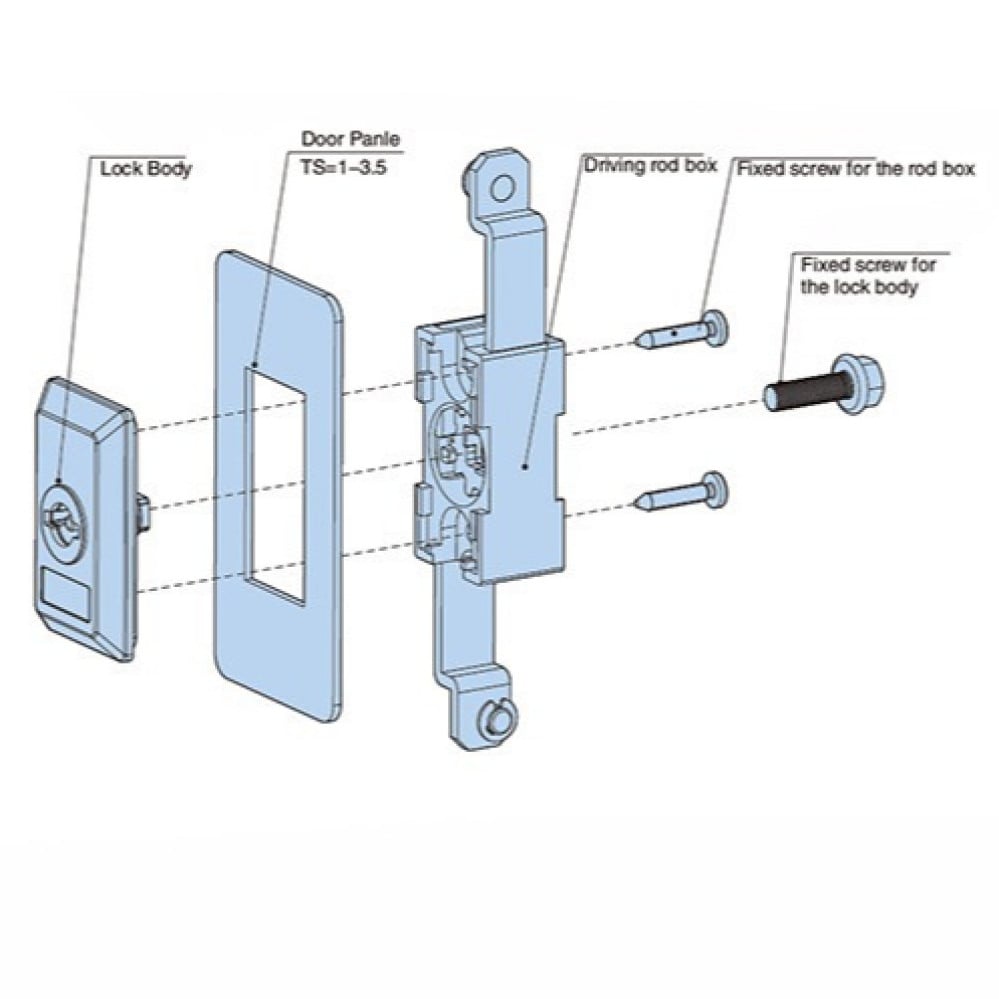 Lock Body

Door Panle
TS=1~3.5

Driving rod box

Fixed screw for the rod box

Fixed screw for the lock body