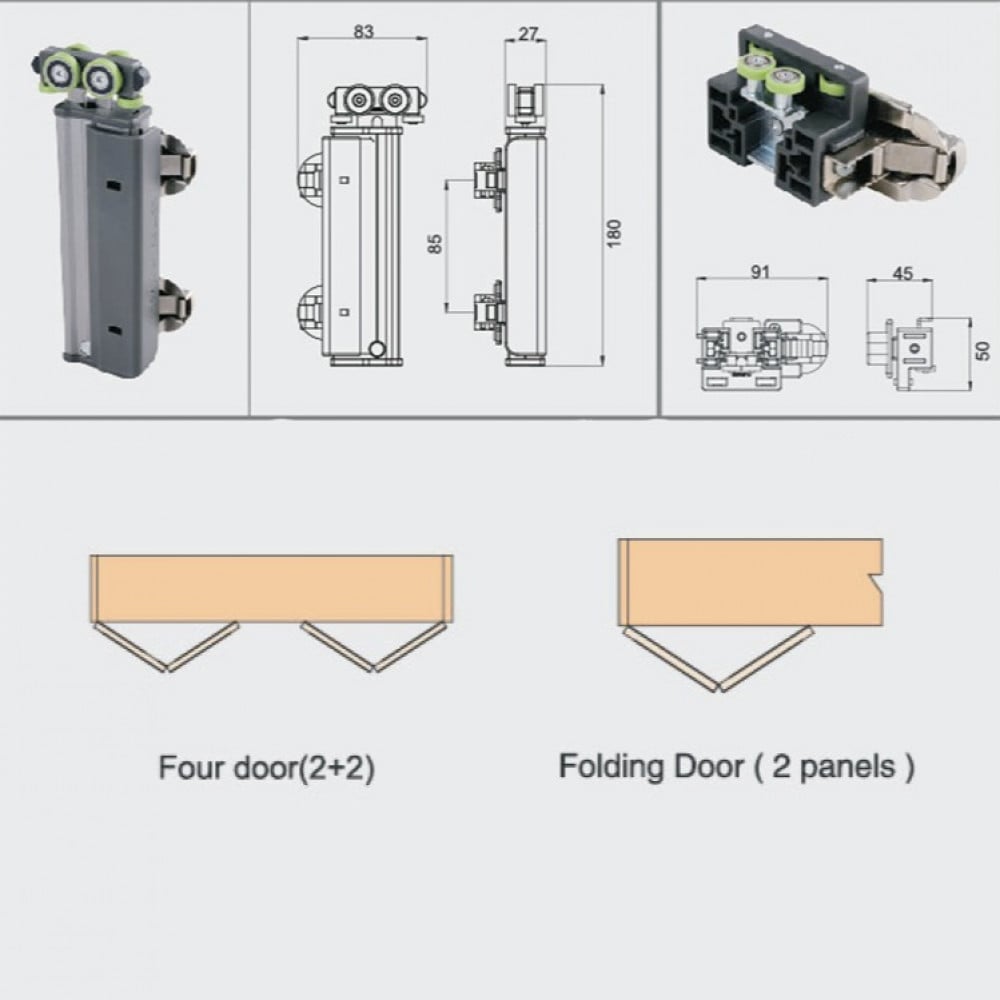 83

27

85

180

91

45

50

Four door(2+2)

Folding Door ( 2 panels )