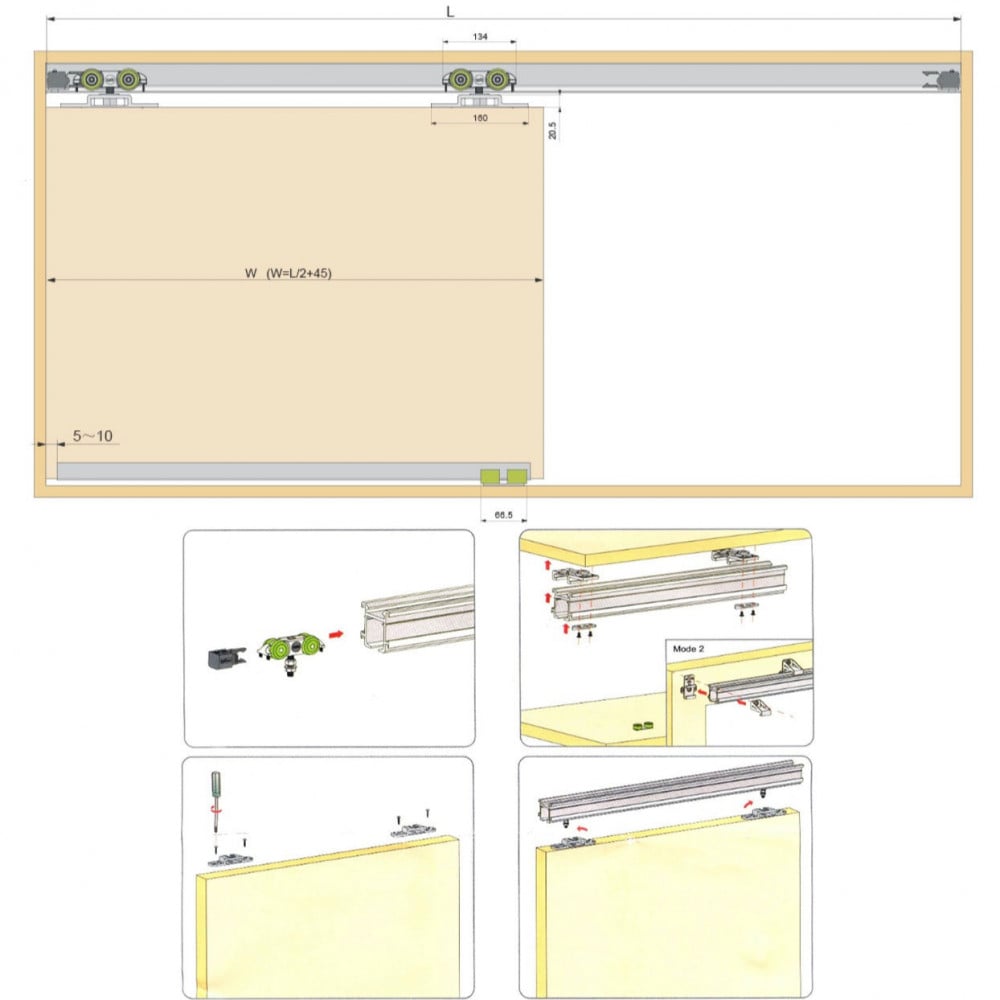 L

134

160

20.5

W (W=L/2+45)

5~10

66.5

Mode 2