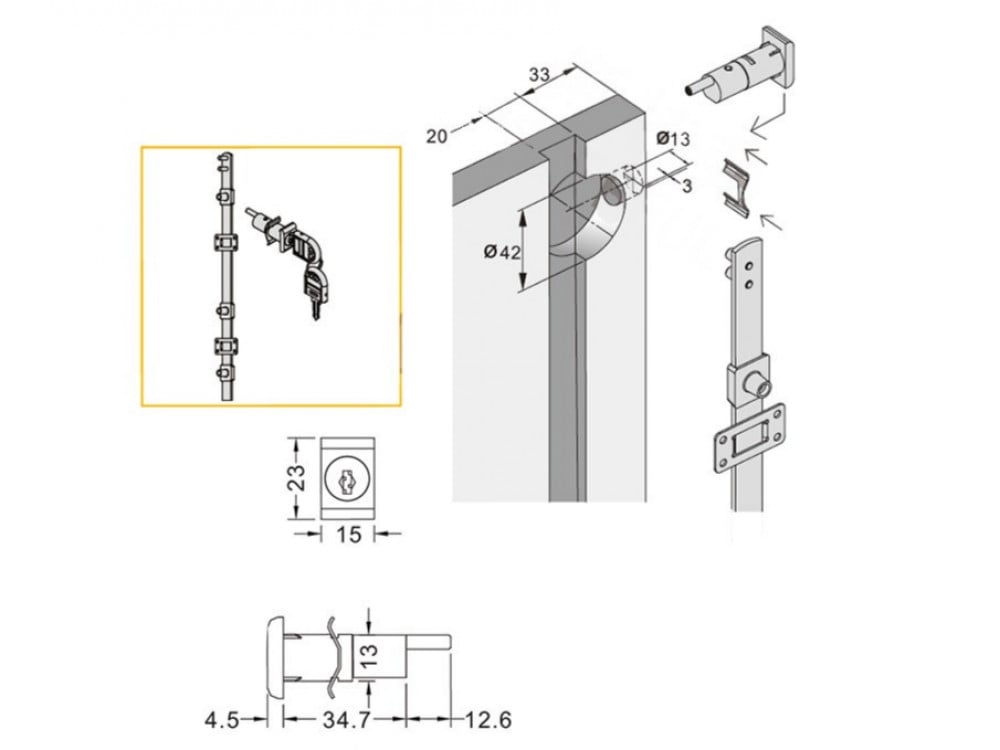 33
20
Ø13
3
Ø42
23
15
13
4.5
34.7
12.6