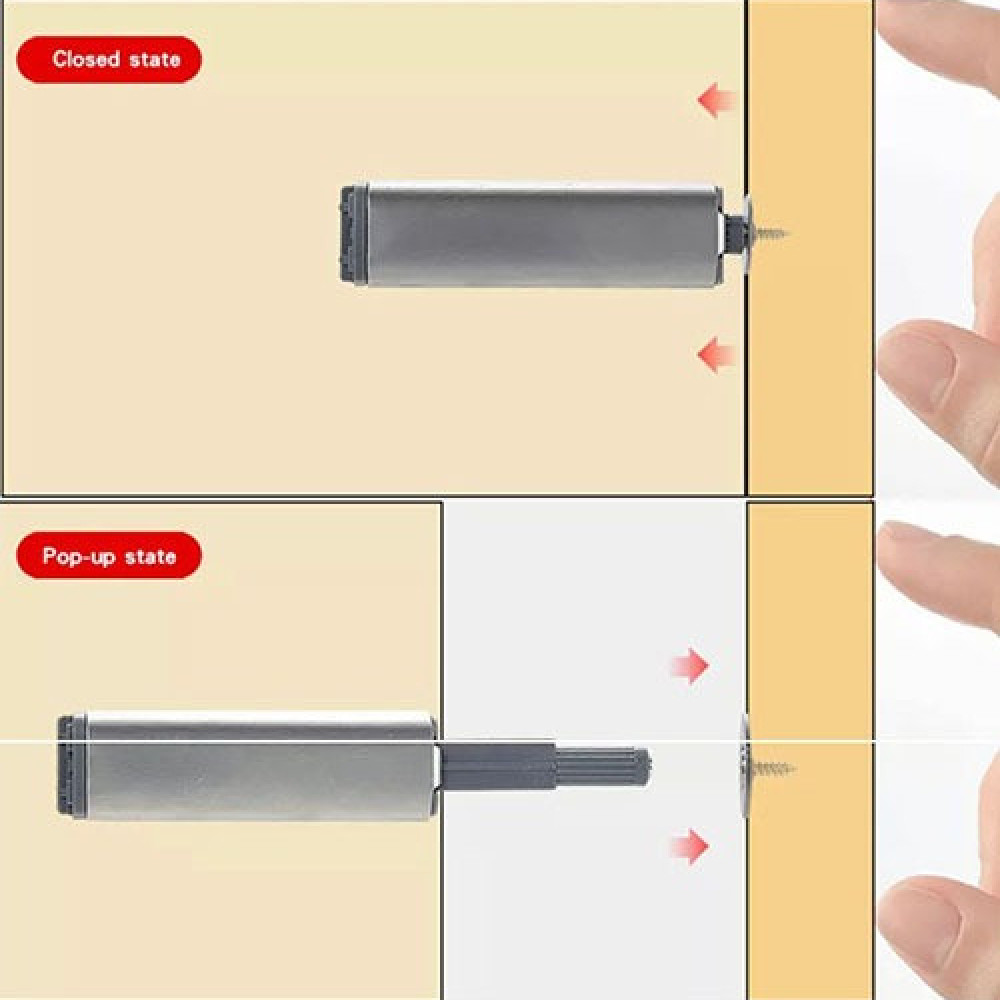 Closed state

Pop-up state