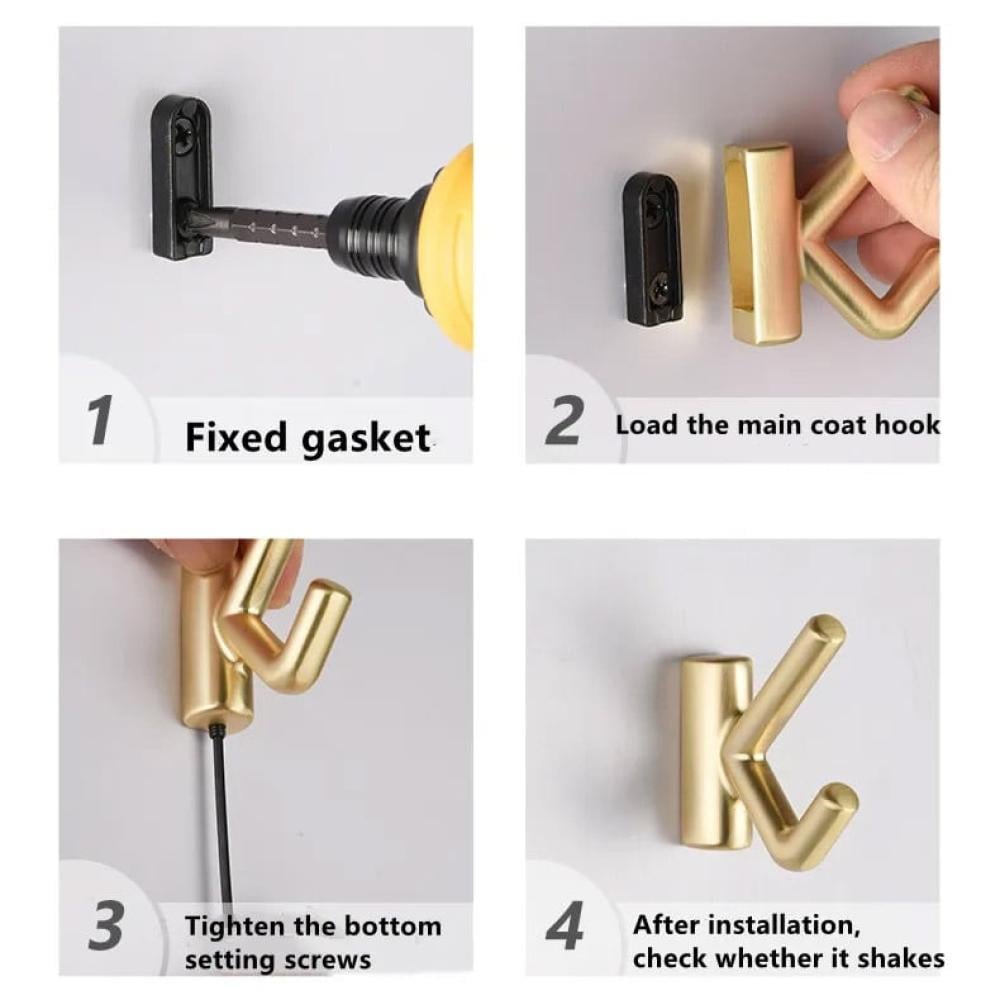 1 Fixed gasket

2 Load the main coat hook

3 Tighten the bottom setting screws

4 After installation, check whether it shakes