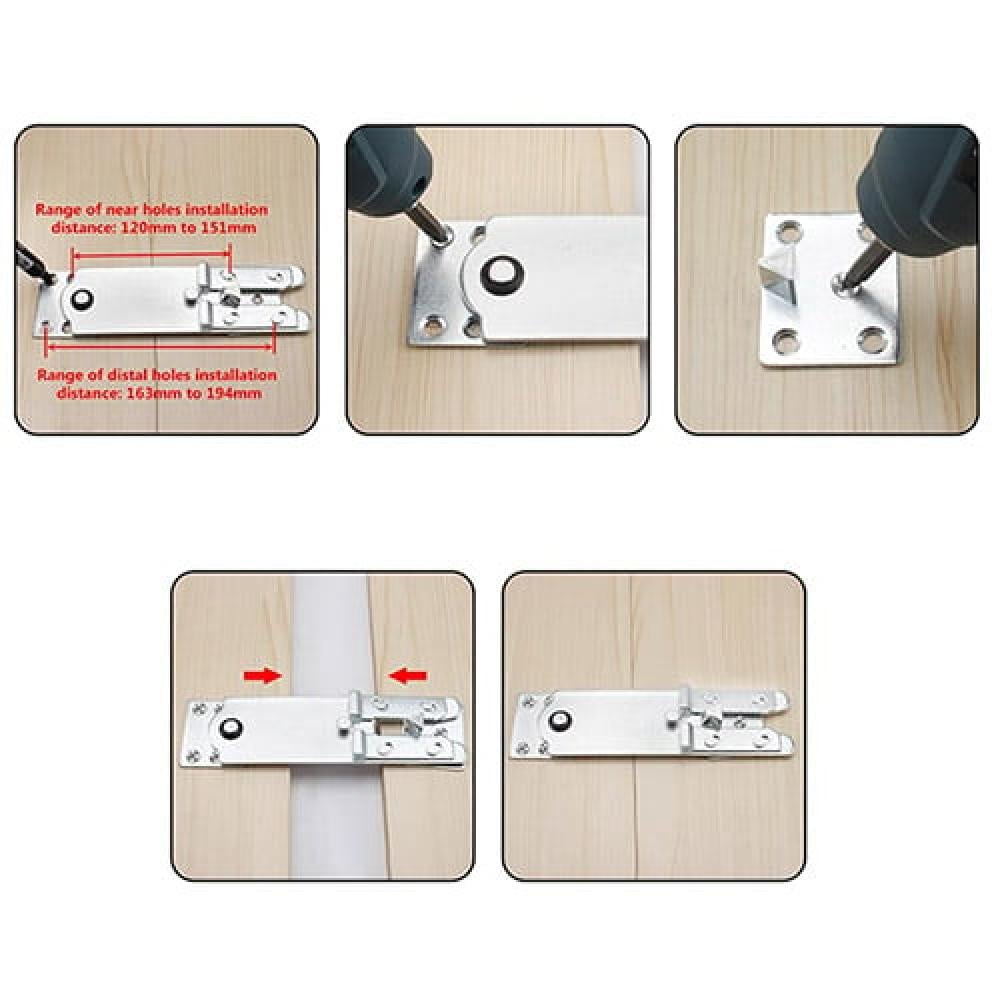 Range of near holes installation distance: 120mm to 151mm

Range of distal holes installation distance: 163mm to 194mm