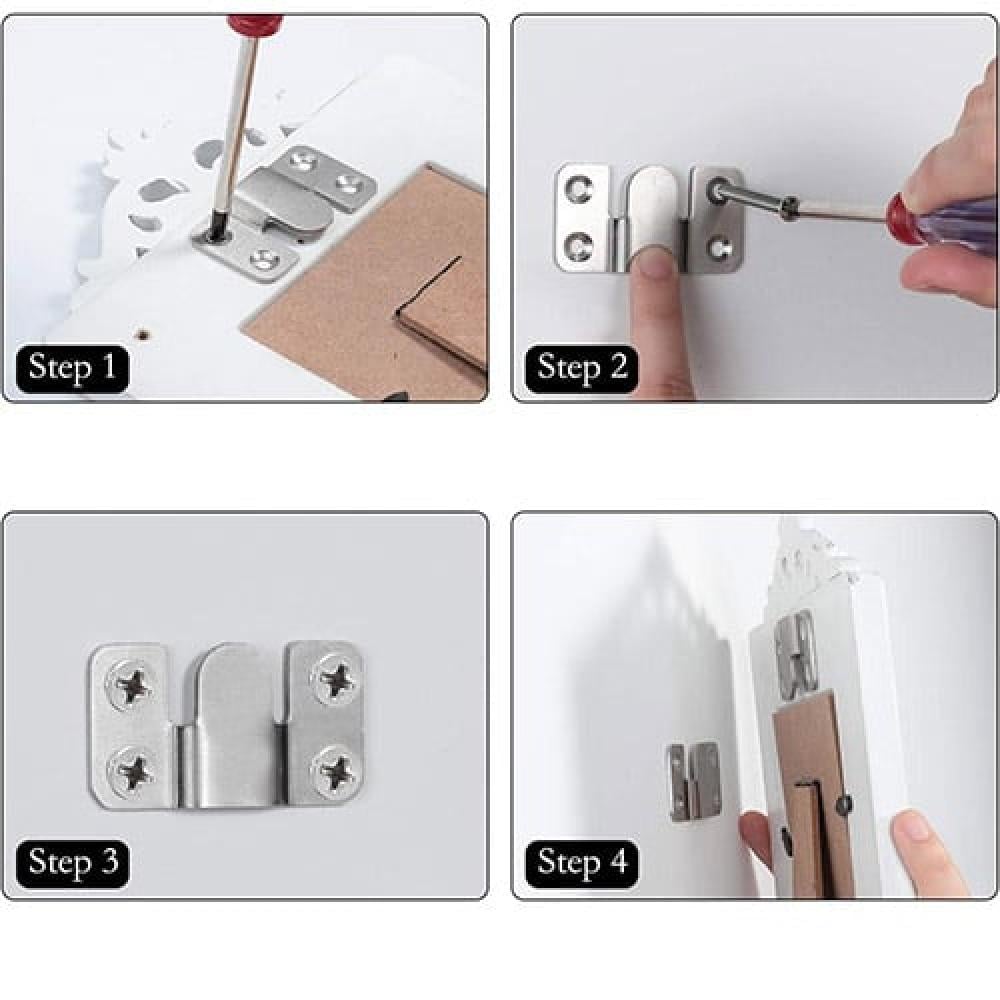 Step 1

Step 2

Step 3

Step 4