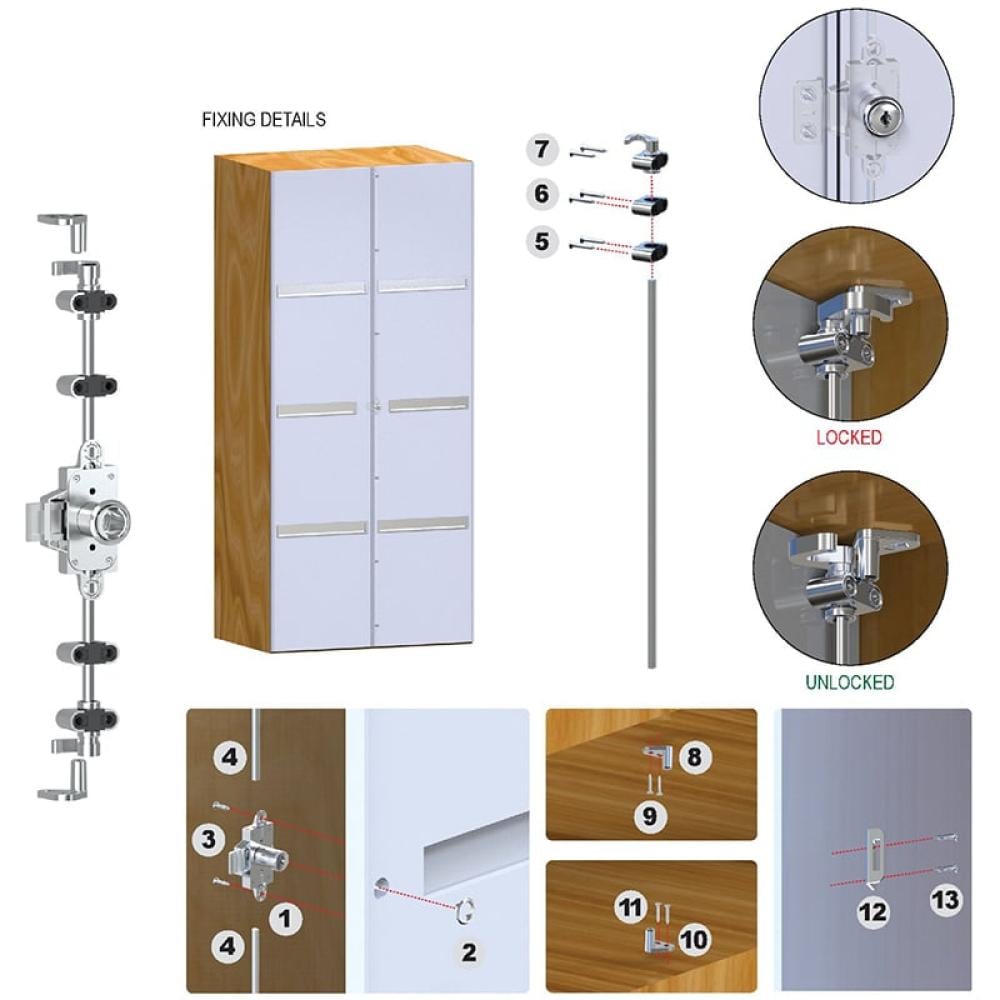 FIXING DETAILS

7
6
5

LOCKED

UNLOCKED

4
3
1
4
2
8
9
11
10
12
13