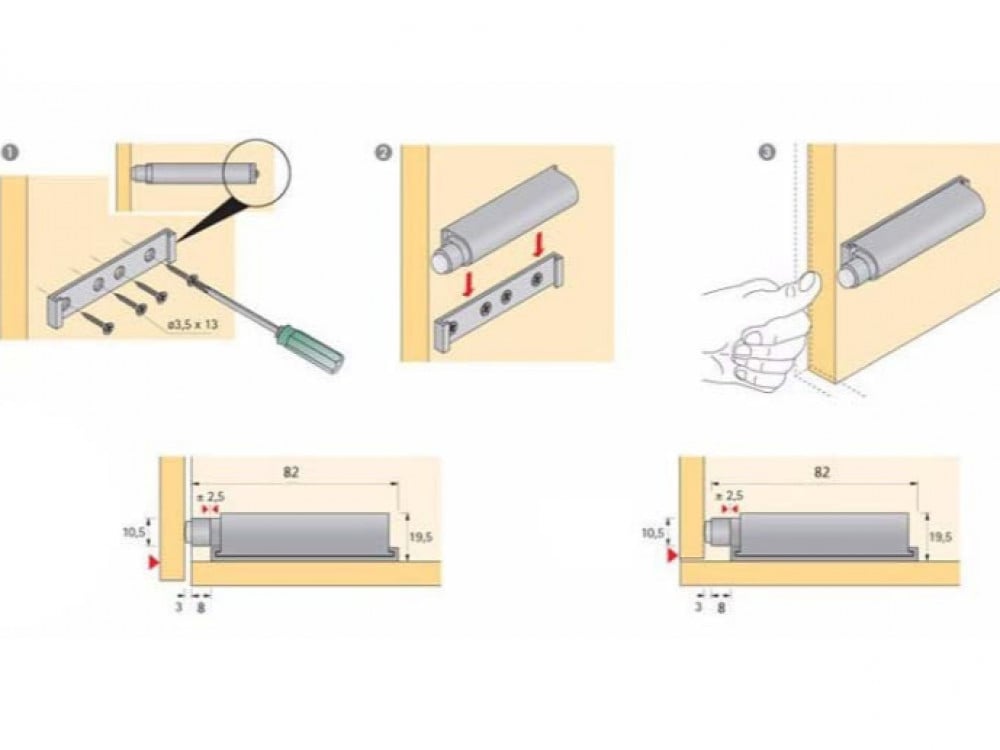 1

ø3,5 x 13

2

3

82
± 2,5
10,5
19,5
3
8

82
± 2,5
10,5
19,5
3
8