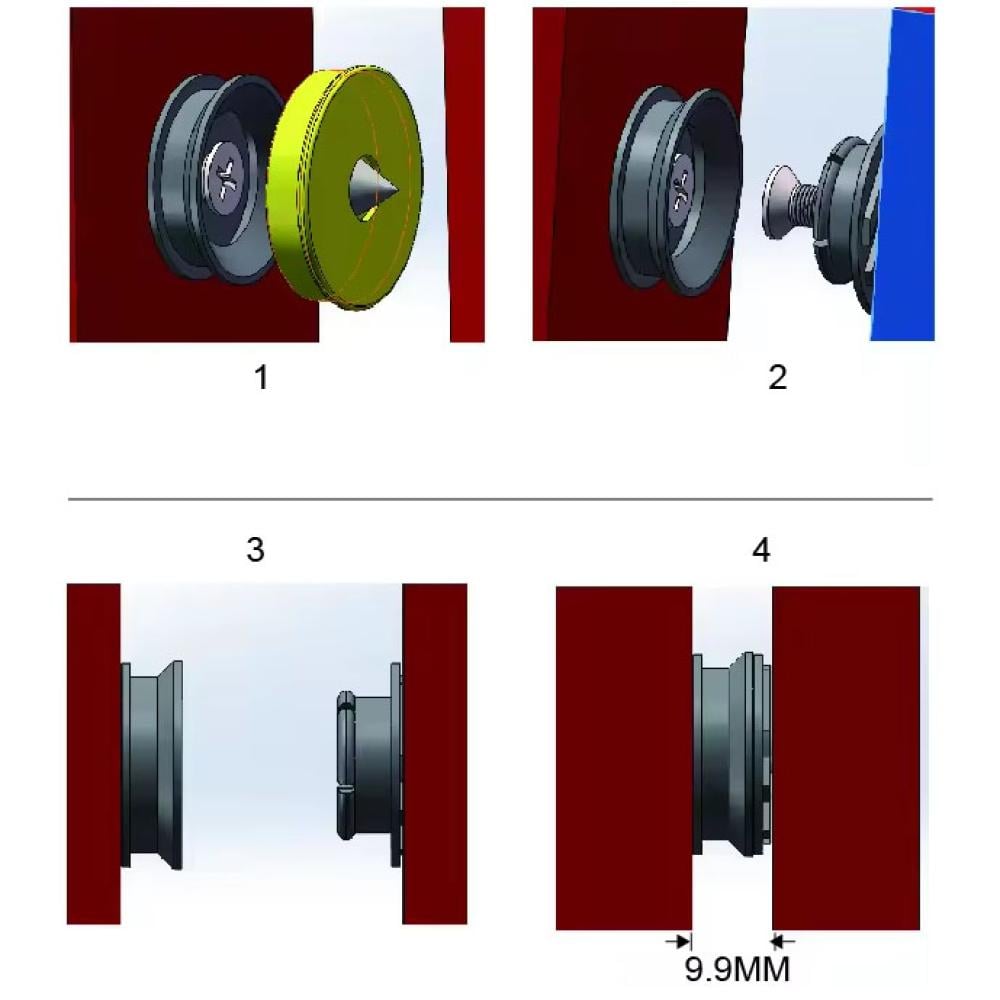 1

2

3

4

9.9MM