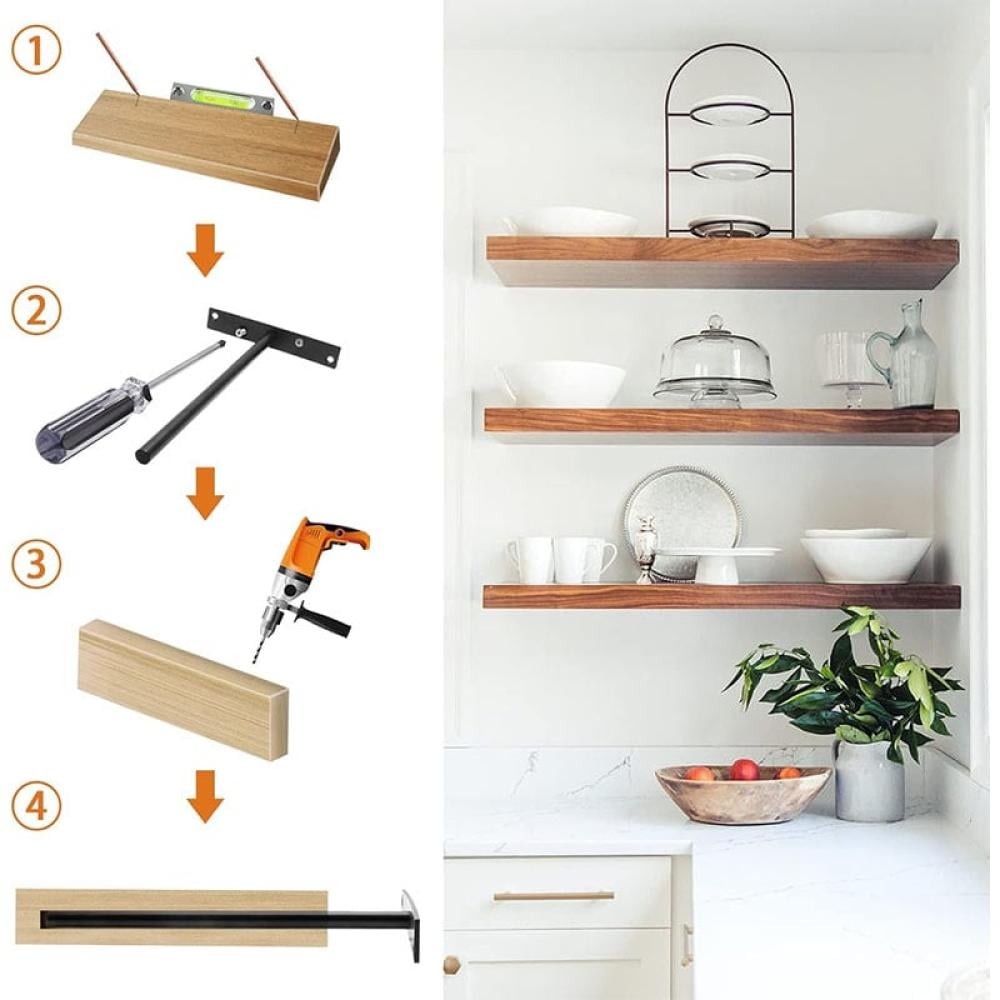 1

2

3

4