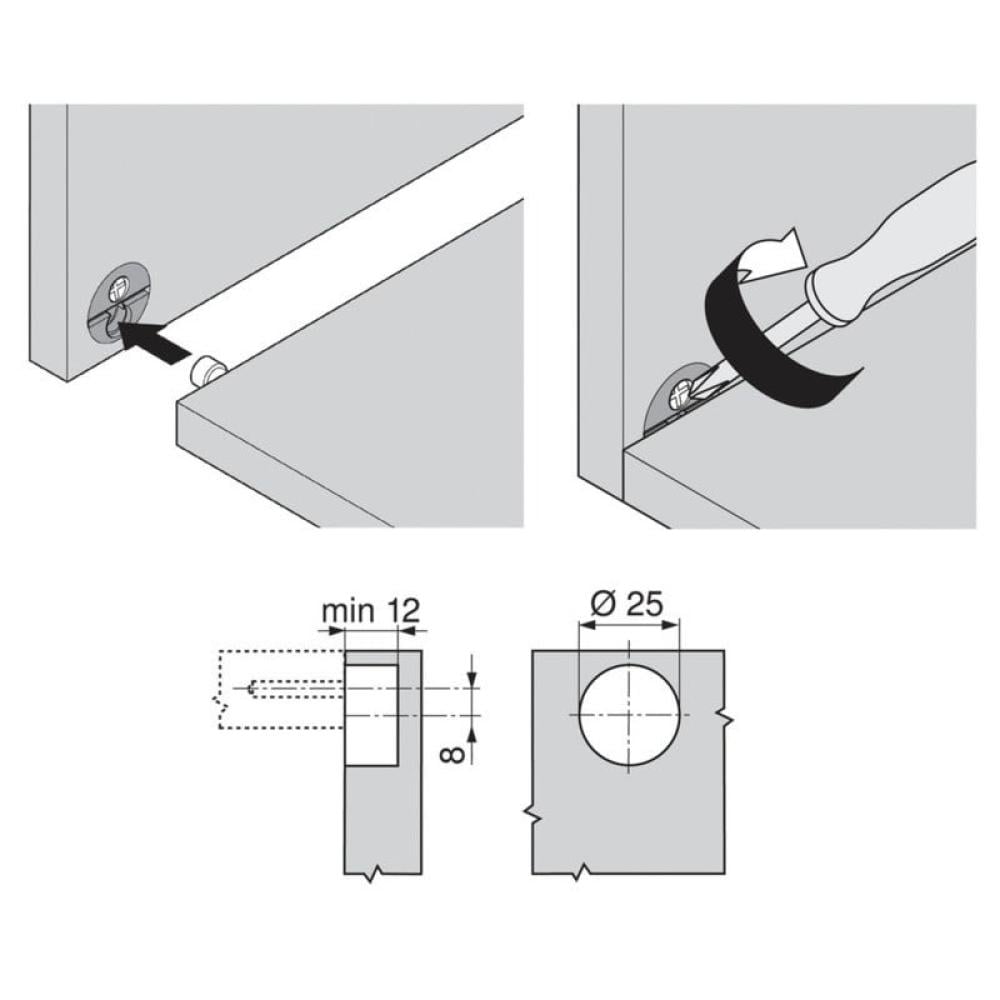 min 12

8

Ø 25