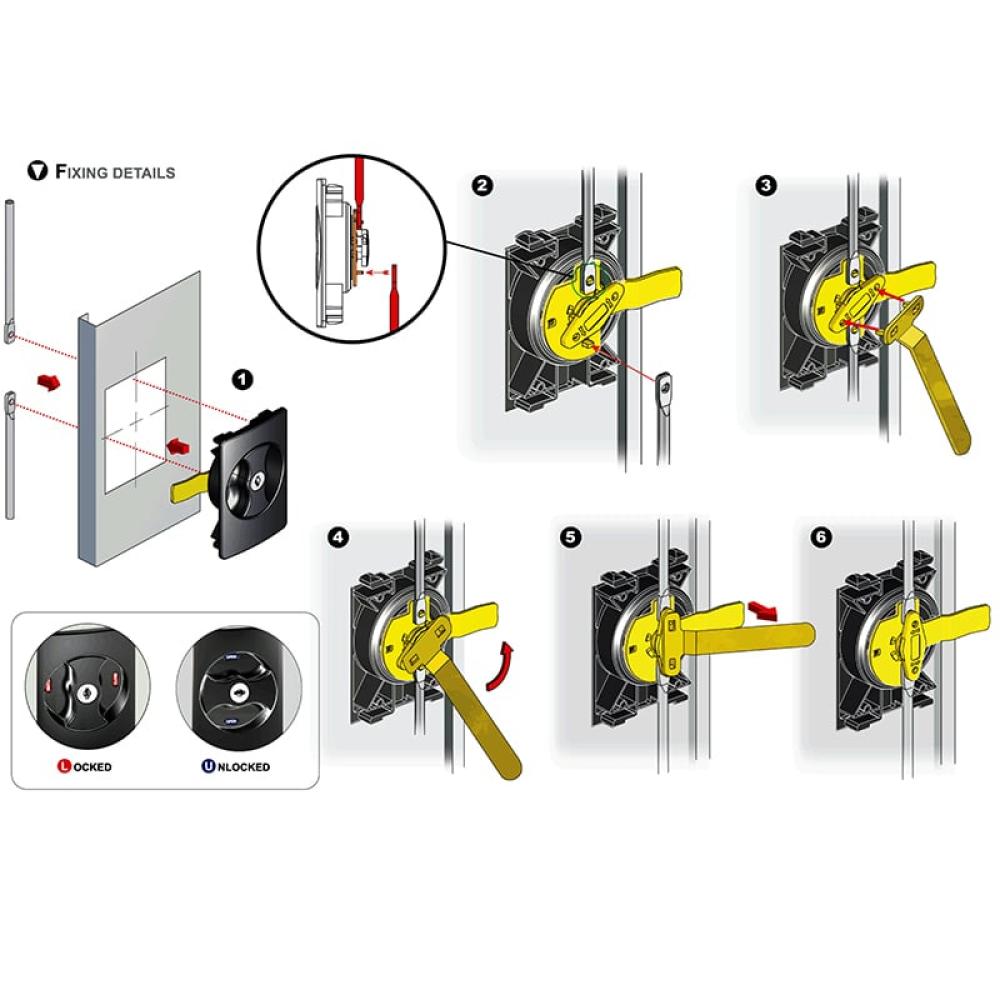 FIXING DETAILS

1

2

3

4

5

6

LOCKED

UNLOCKED