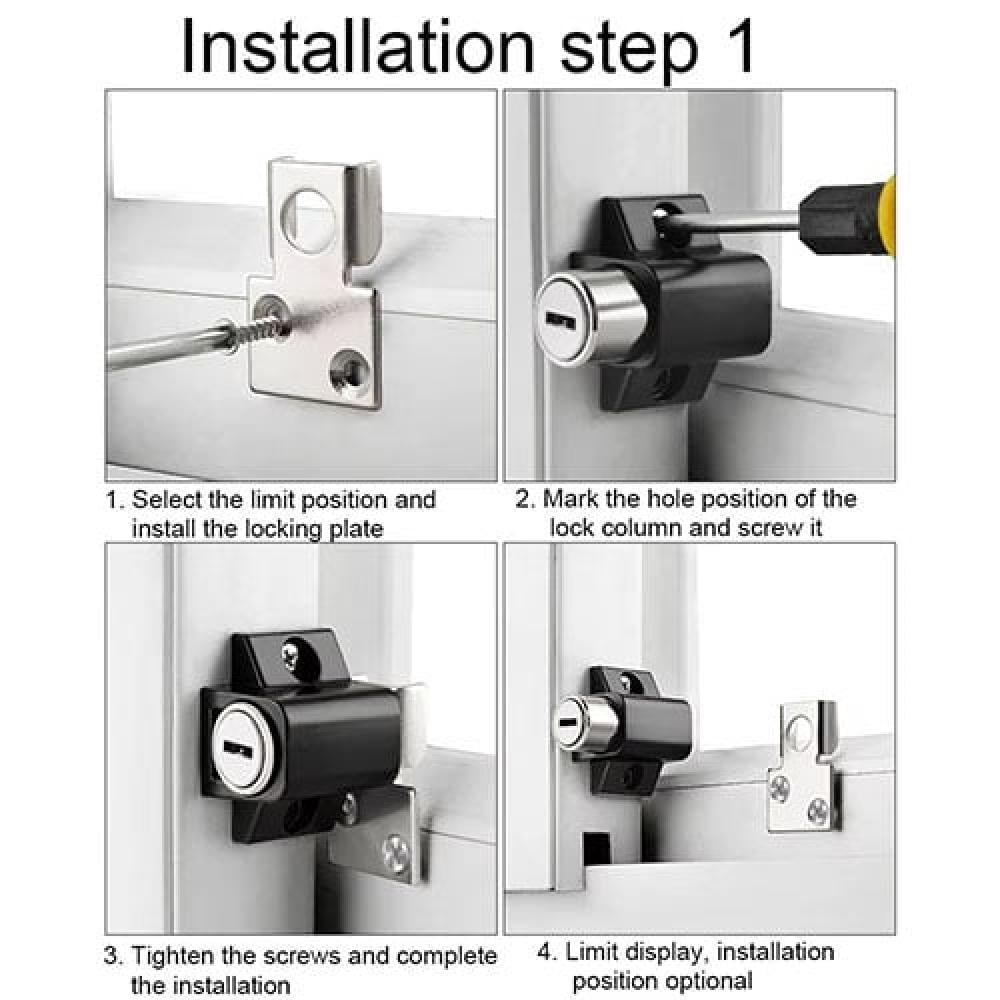 Installation step 1

1. Select the limit position and install the locking plate

2. Mark the hole position of the lock column and screw it

3. Tighten the screws and complete the installation

4. Limit display, installation position optional