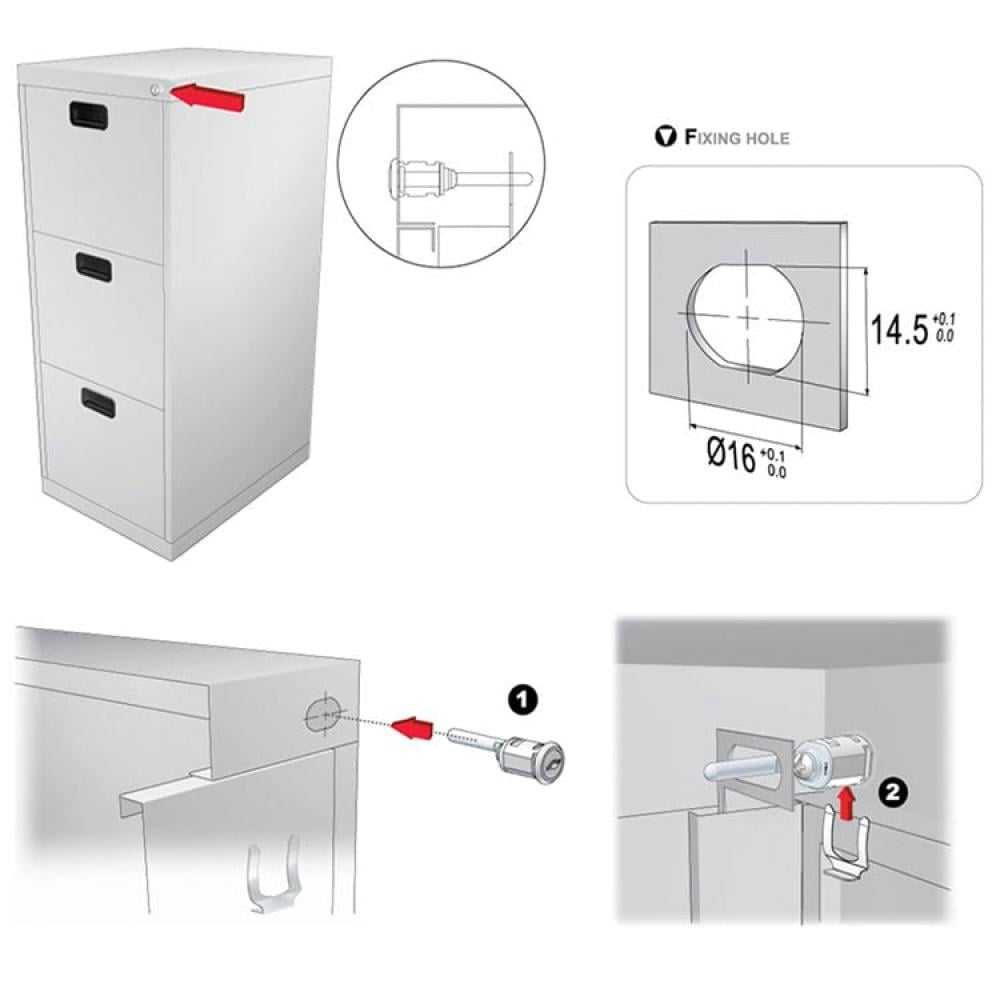 FIXING HOLE

$14.5^{+0.1}_{0.0}$

$Ø16^{+0.1}_{0.0}$

1

2