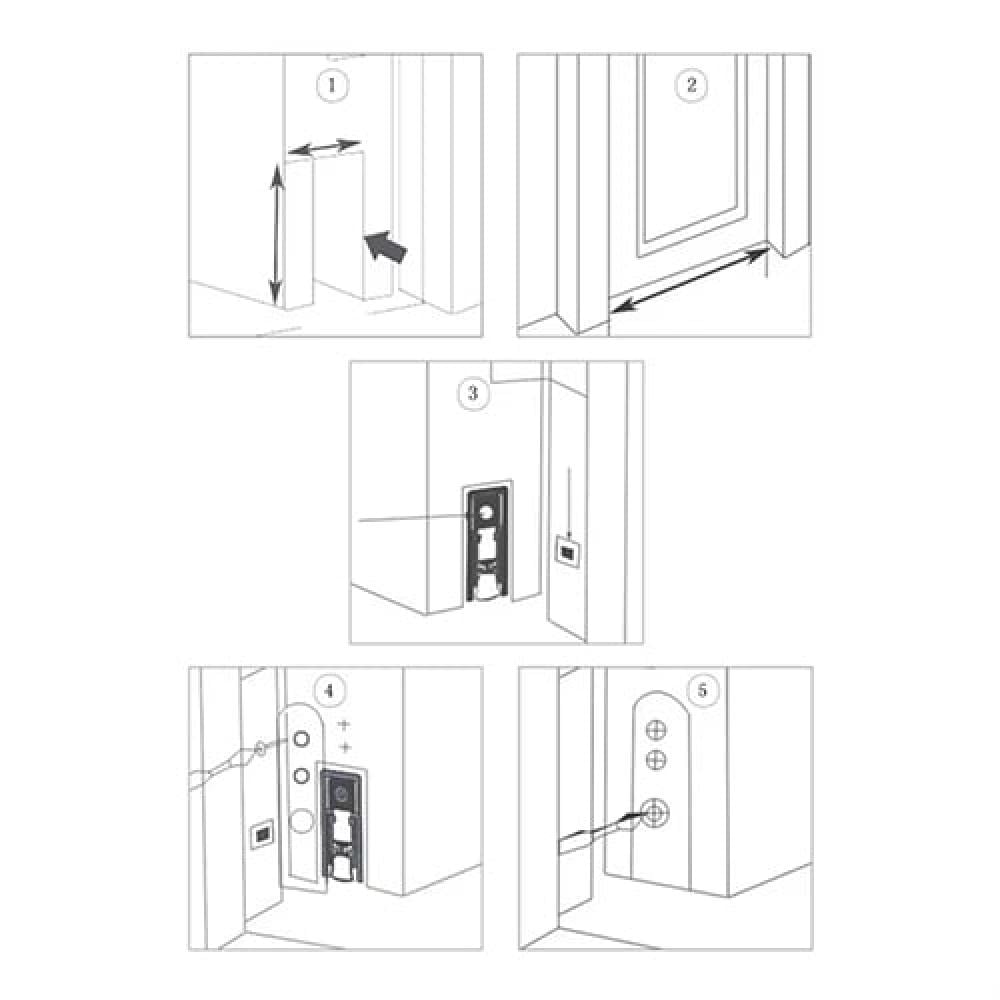 1

2

3

4

5