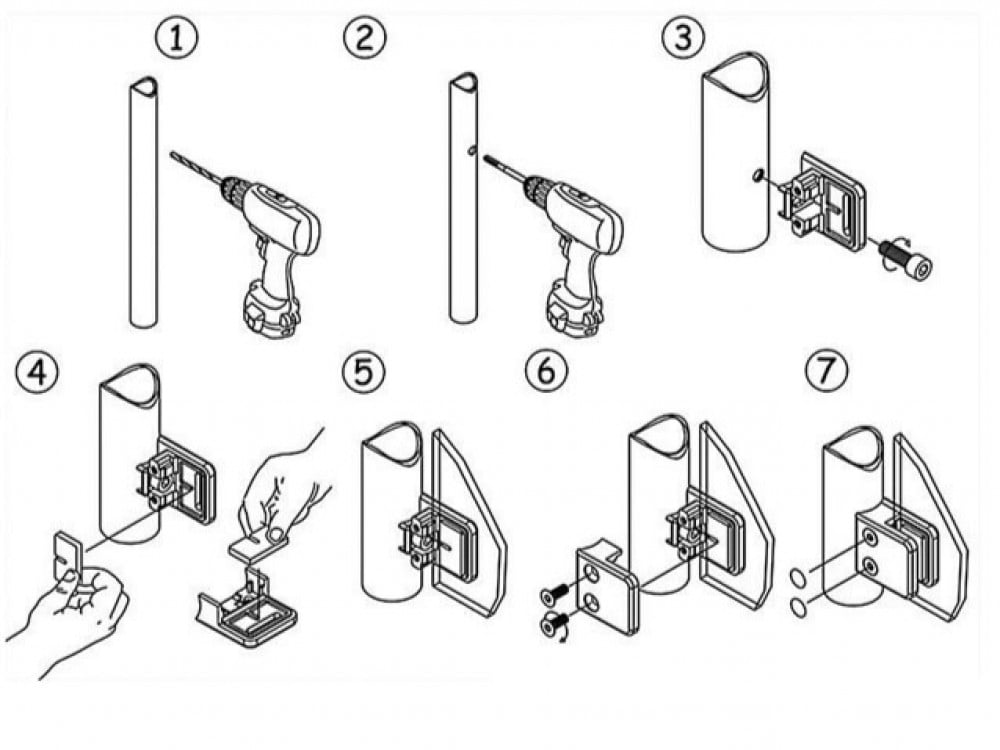 1
2
3
4
5
6
7