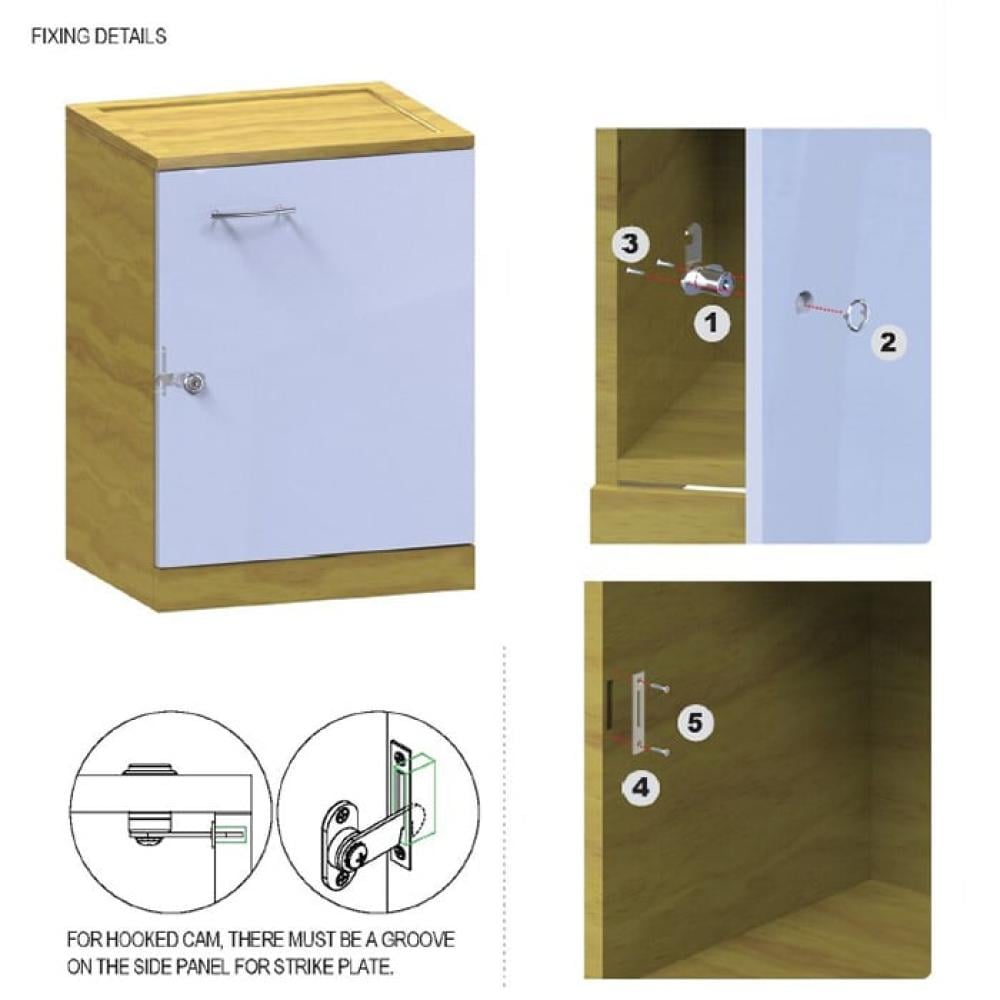 FIXING DETAILS

3

1

2

5

4

FOR HOOKED CAM, THERE MUST BE A GROOVE ON THE SIDE PANEL FOR STRIKE PLATE.