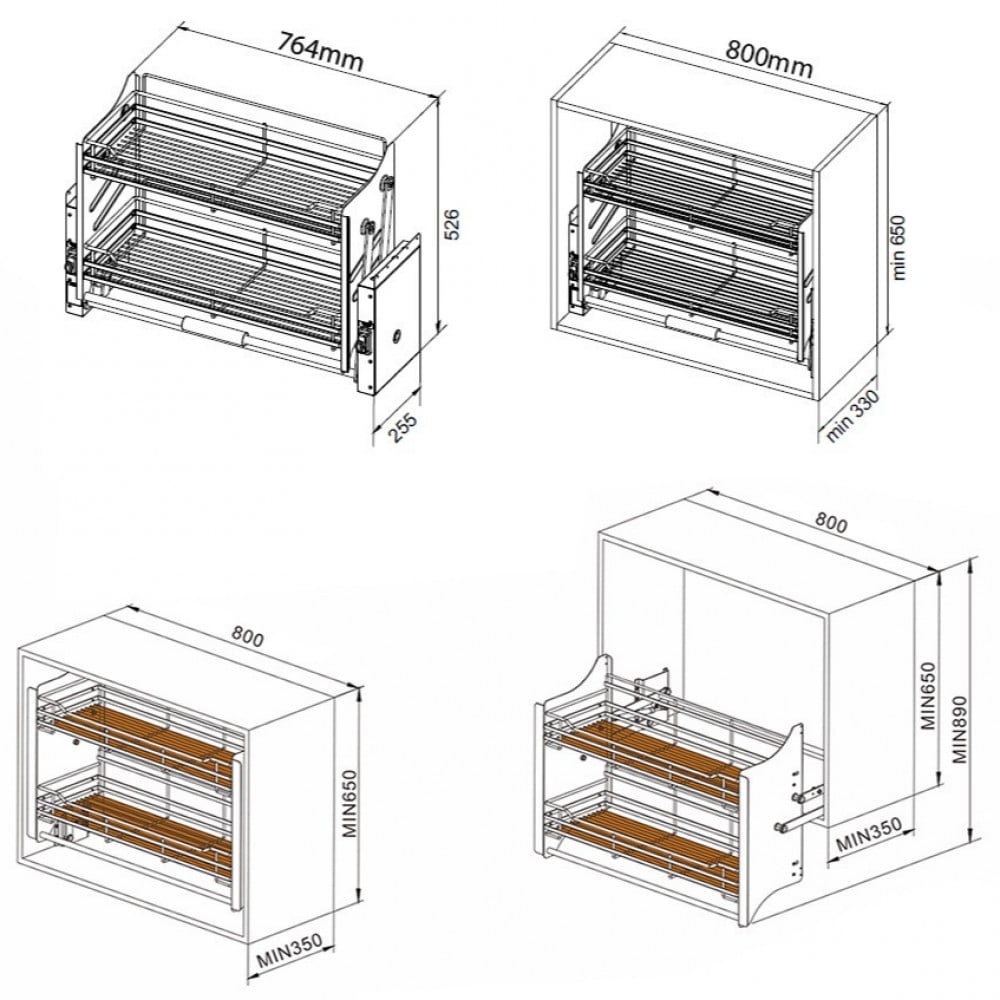 764mm

526

255

800mm

min 650

min 330

800

MIN650

MIN350

800

MIN650

MIN890

MIN350