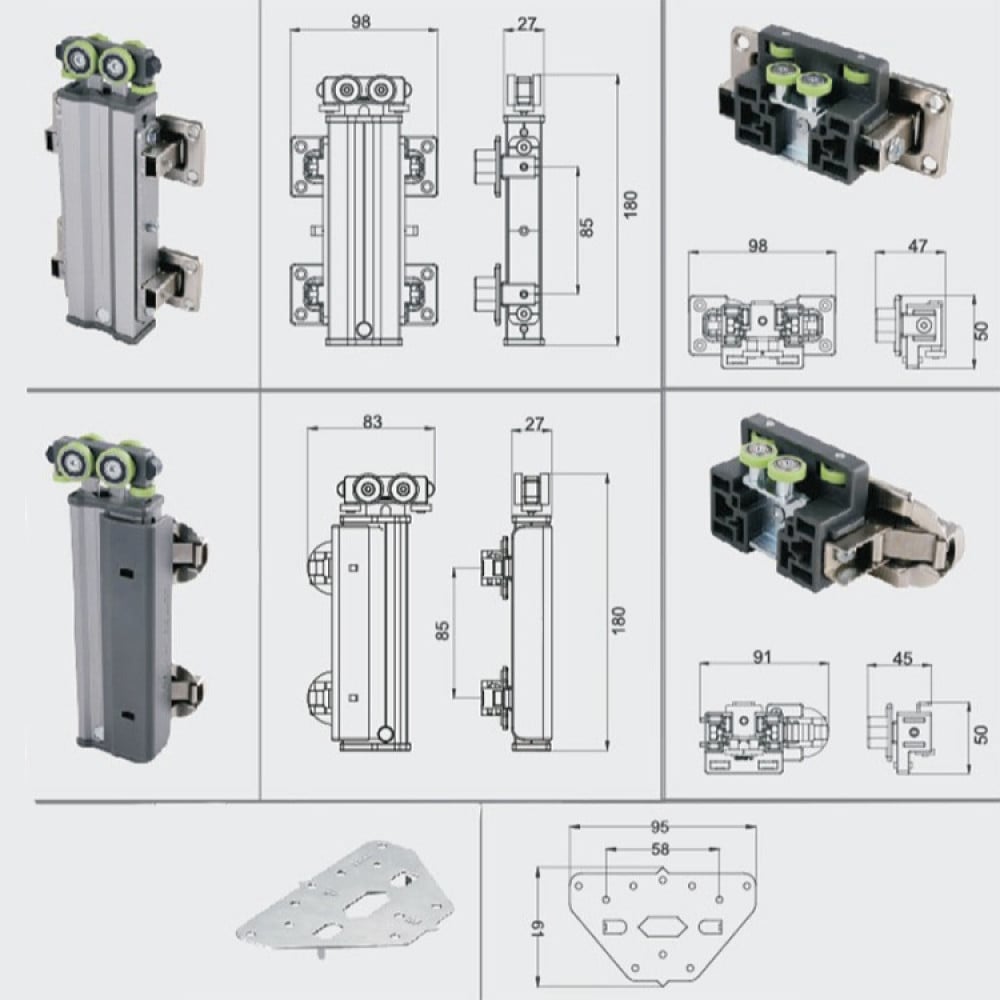 98
27
85
180
98
47
50
83
27
85
180
91
45
50
95
58
61