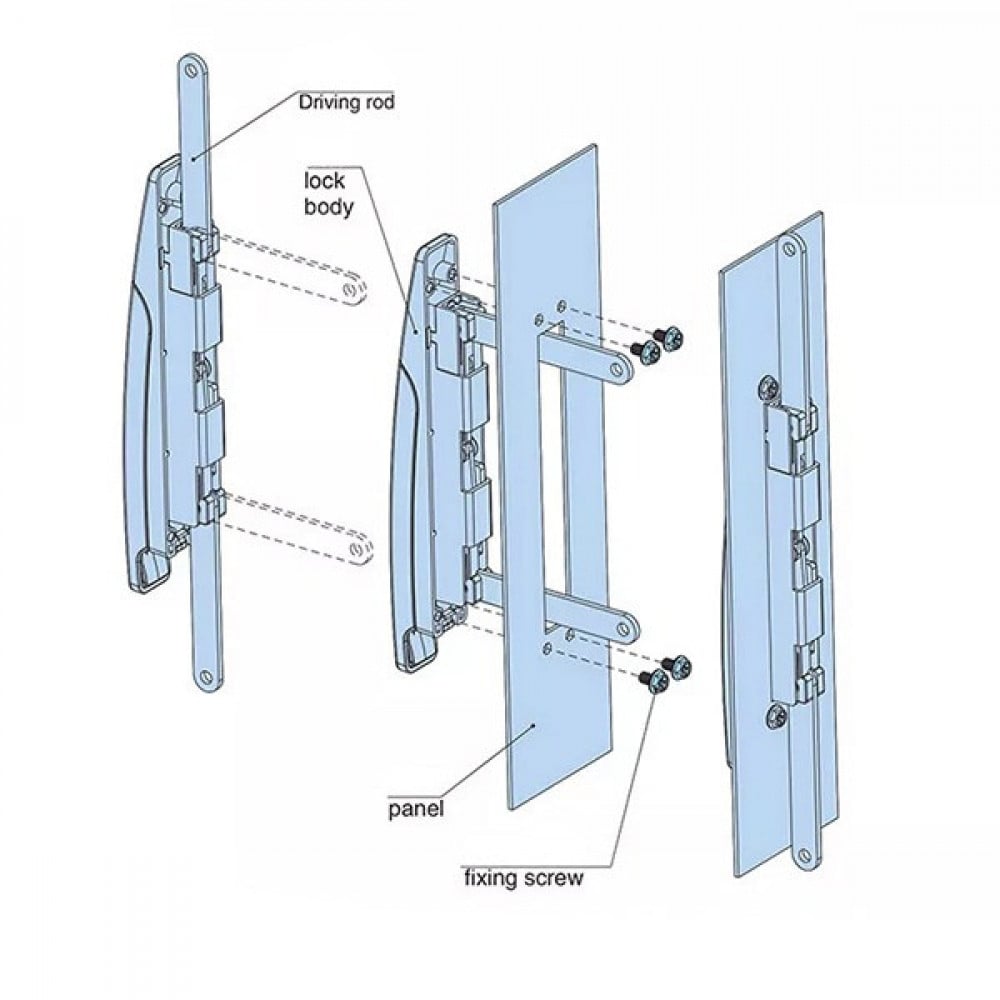 Driving rod

lock body

panel

fixing screw