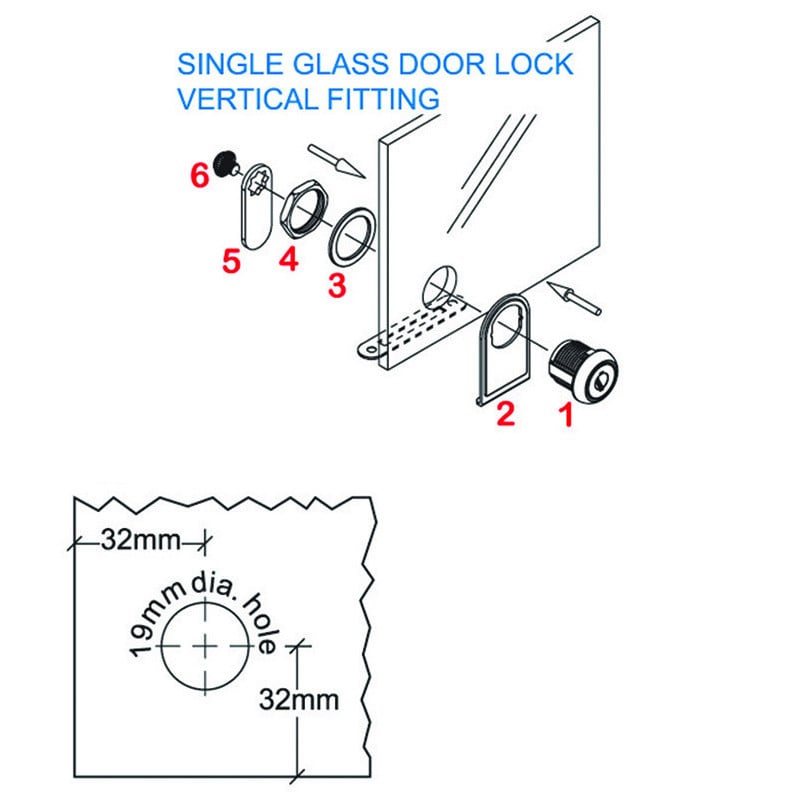 SINGLE GLASS DOOR LOCK
VERTICAL FITTING

6
5
4
3
2
1

32mm
19mm dia. hole
32mm