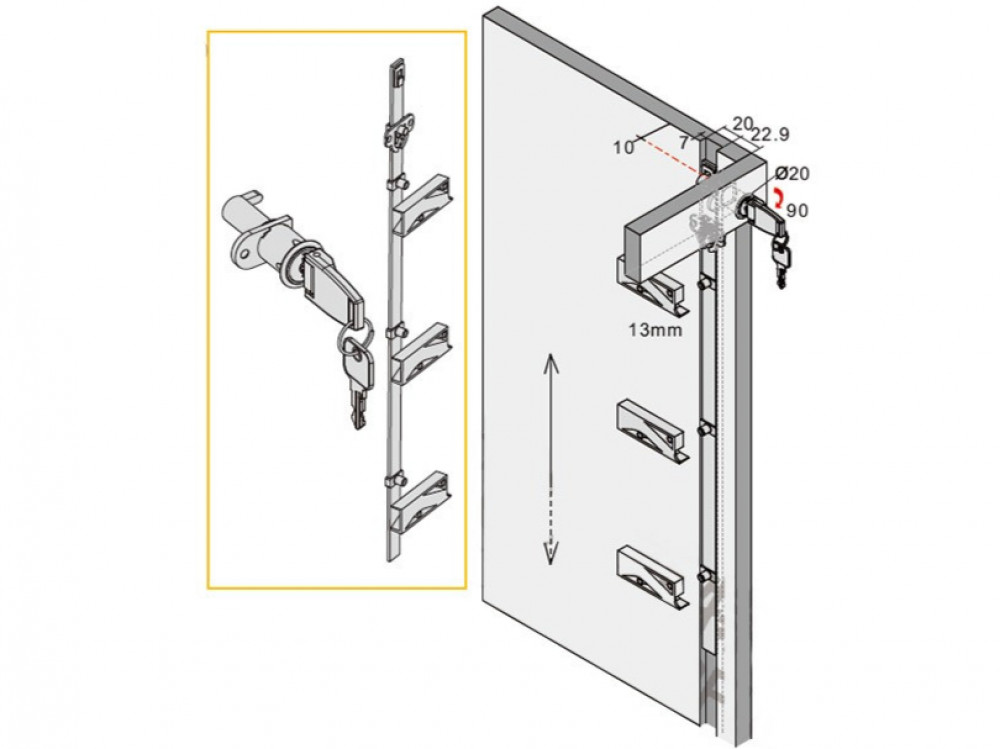 10
7
20
22.9
Ø20
90
13mm