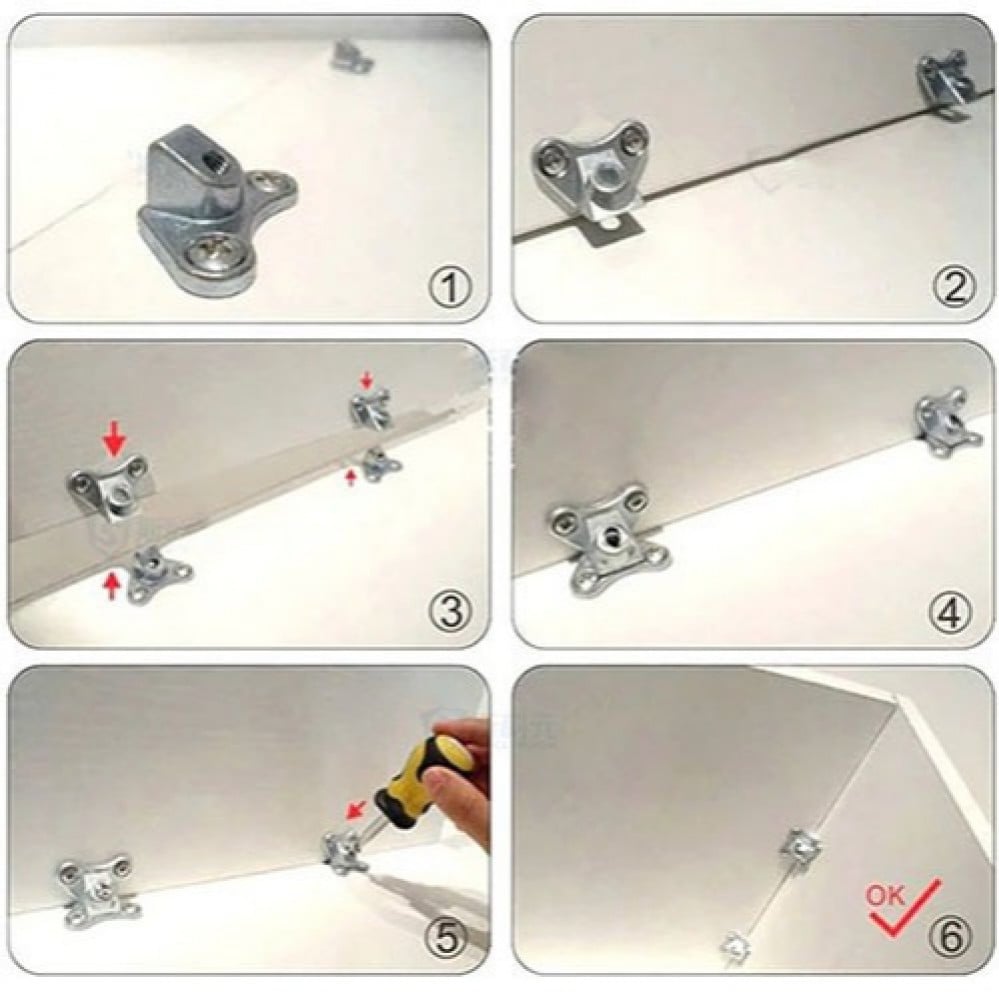 ①
②
③
④
⑤
OK
⑥