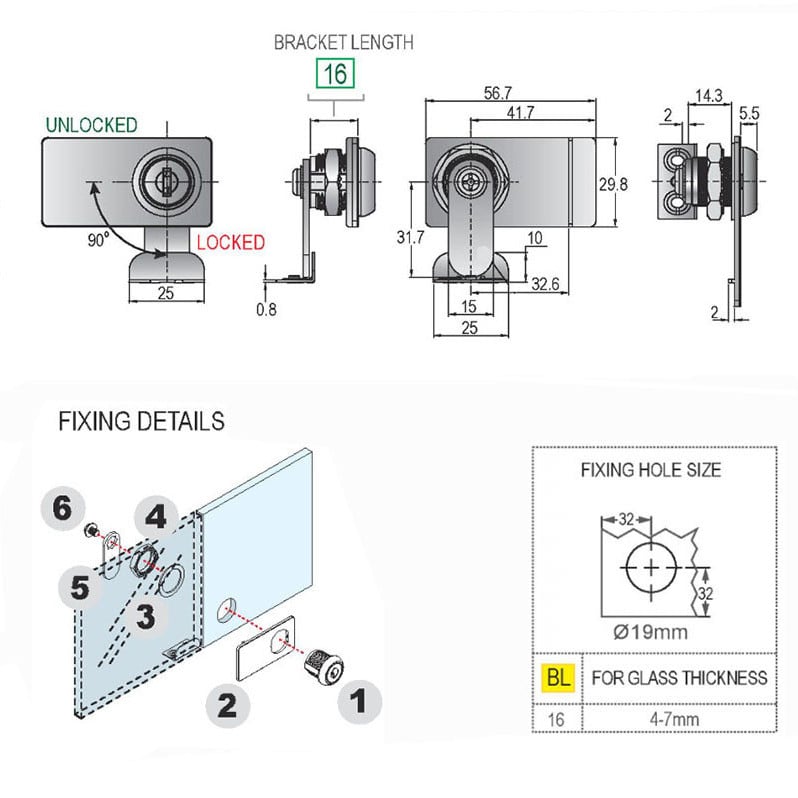 BRACKET LENGTH

16

UNLOCKED

90°

LOCKED

25

0.8

56.7

41.7

29.8

31.7

10

32.6

15

25

14.3

2

5.5

2

FIXING DETAILS

6

4

5

3

2

1

FIXING HOLE SIZE

32

32

Ø19mm

| BL | FOR GLASS THICKNESS |
|---|---|
| 16 | 4-7mm |