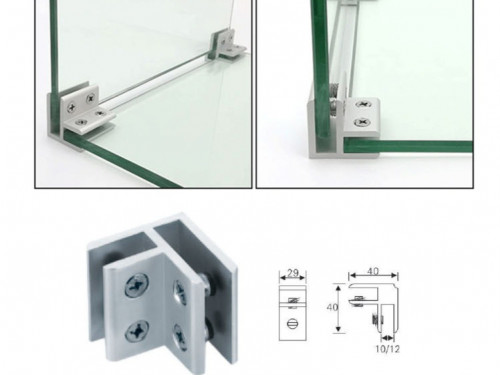 29

40

40

10/12